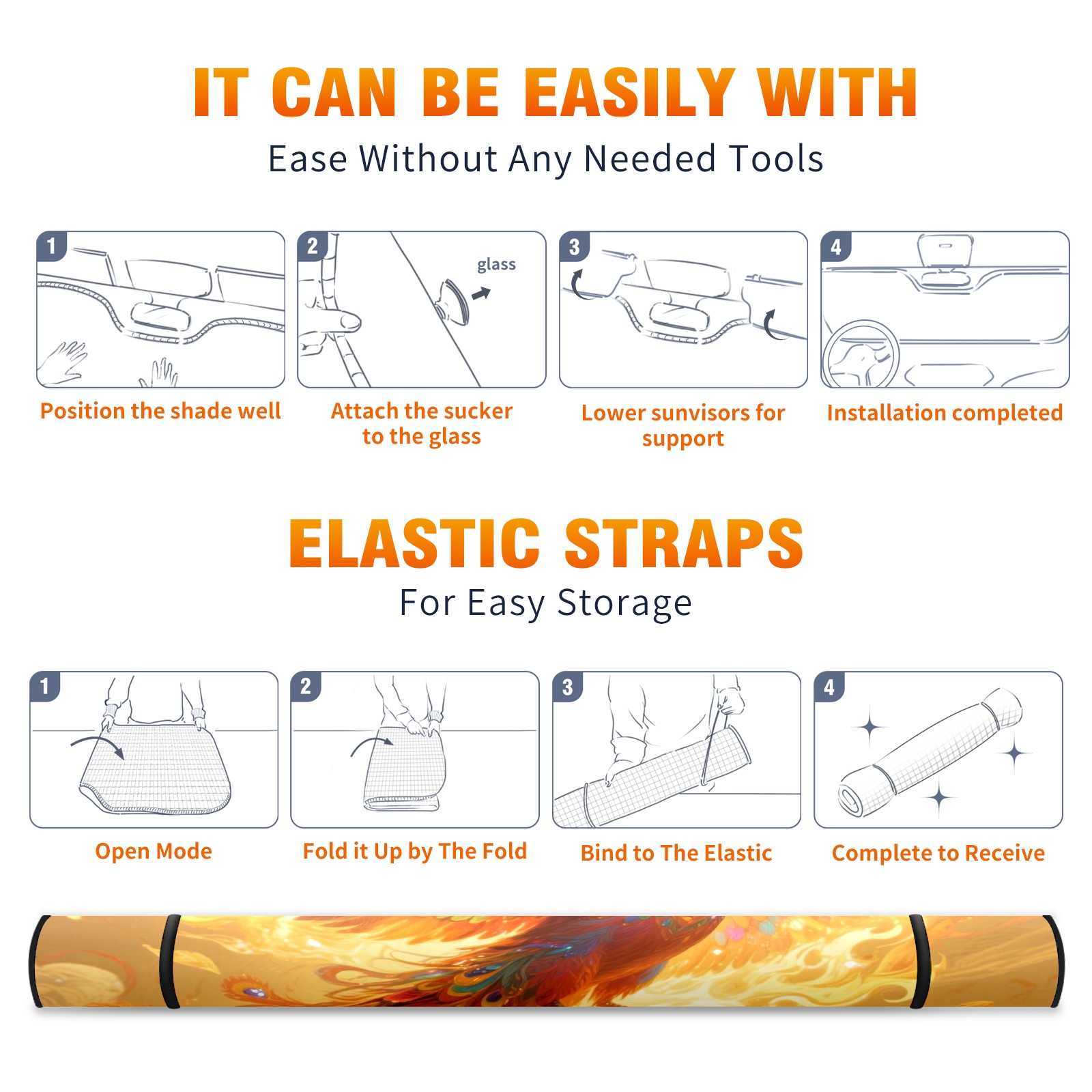 IT CAN BE EASILY WITH

Ease Without Any Needed Tools

1

Position the shade well

2

glass

Attach the sucker to the glass

3

Lower sunvisors for support

4

Installation completed

ELASTIC STRAPS

For Easy Storage

1

Open Mode

2

Fold it Up by The Fold

3

Bind to The Elastic

4

Complete to Receive