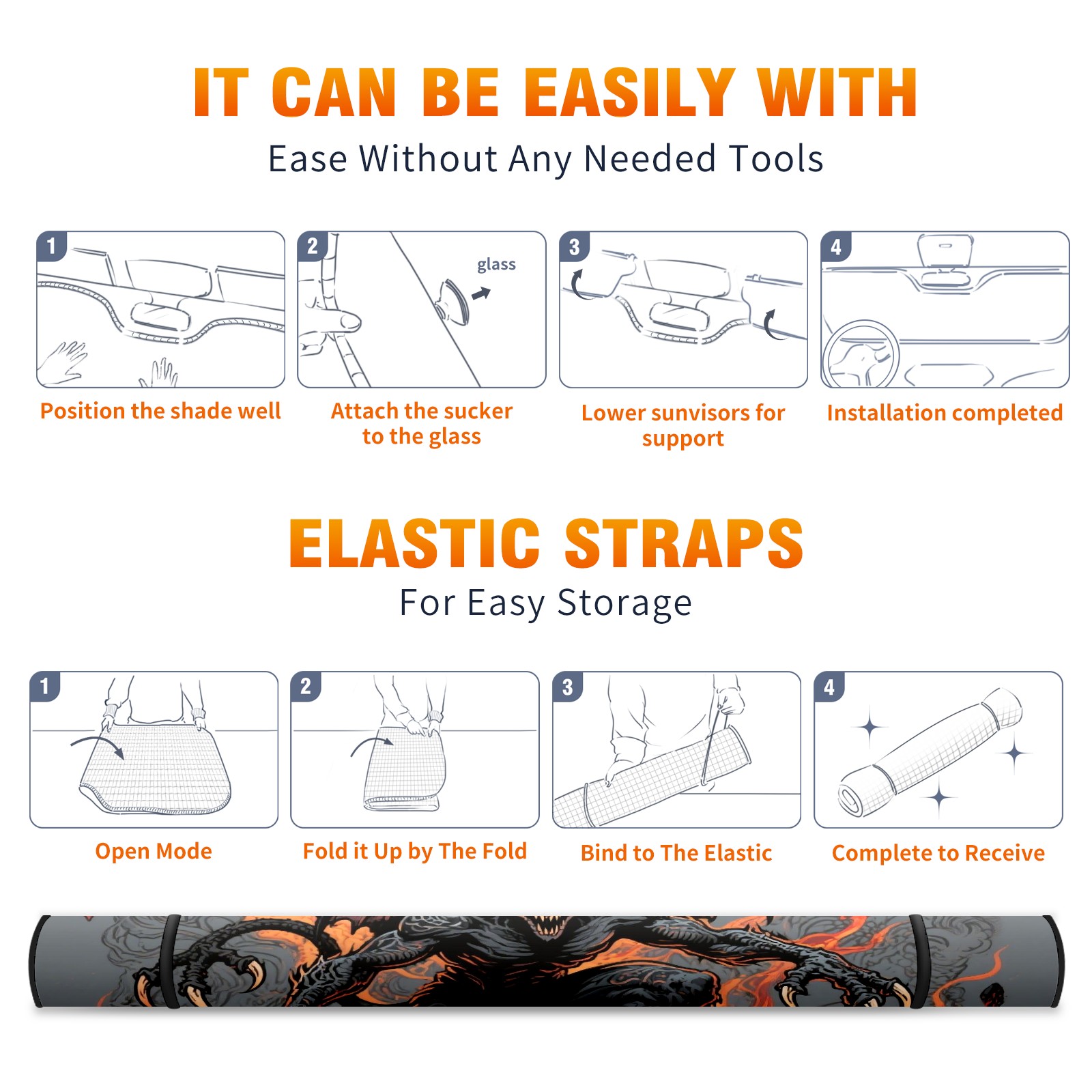 IT CAN BE EASILY WITH
Ease Without Any Needed Tools

1
Position the shade well

2
glass
Attach the sucker to the glass

3
Lower sunvisors for support

4
Installation completed

ELASTIC STRAPS
For Easy Storage

1
Open Mode

2
Fold it Up by The Fold

3
Bind to The Elastic

4
Complete to Receive