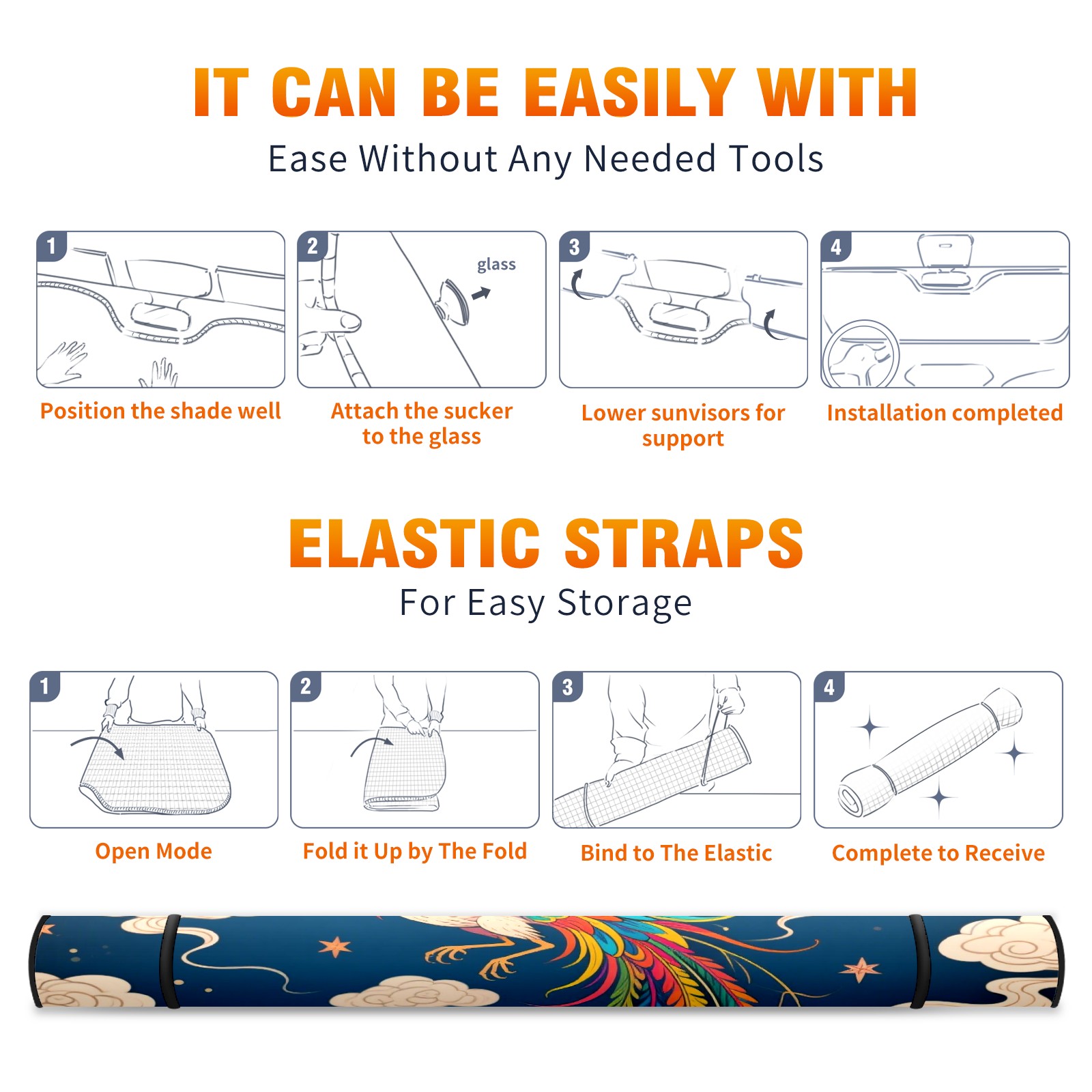 IT CAN BE EASILY WITH

Ease Without Any Needed Tools

1

Position the shade well

2

glass

Attach the sucker to the glass

3

Lower sunvisors for support

4

Installation completed

ELASTIC STRAPS

For Easy Storage

1

Open Mode

2

Fold it Up by The Fold

3

Bind to The Elastic

4

Complete to Receive