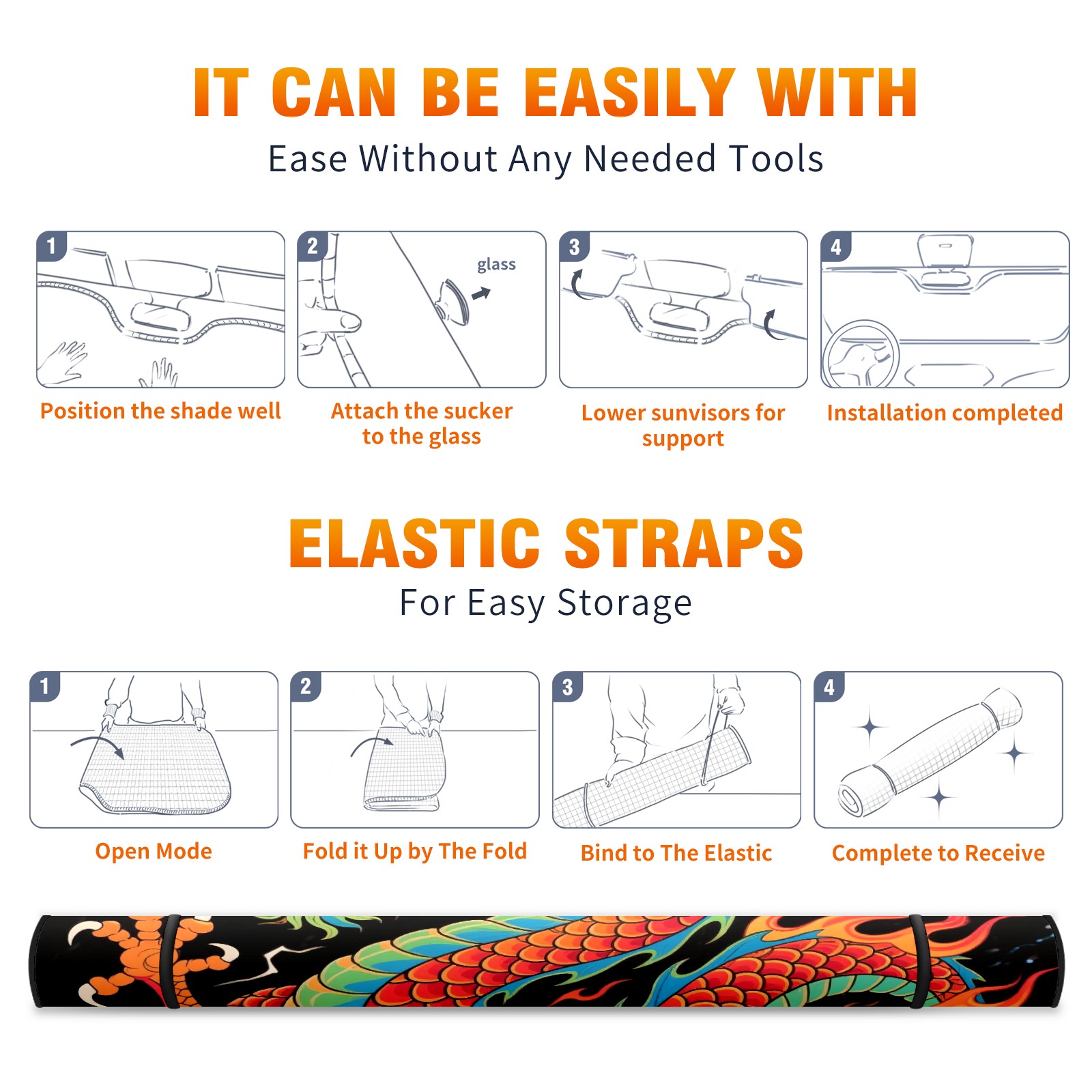 IT CAN BE EASILY WITH
Ease Without Any Needed Tools

1
Position the shade well

2
glass
Attach the sucker to the glass

3
Lower sunvisors for support

4
Installation completed

ELASTIC STRAPS
For Easy Storage

1
Open Mode

2
Fold it Up by The Fold

3
Bind to The Elastic

4
Complete to Receive