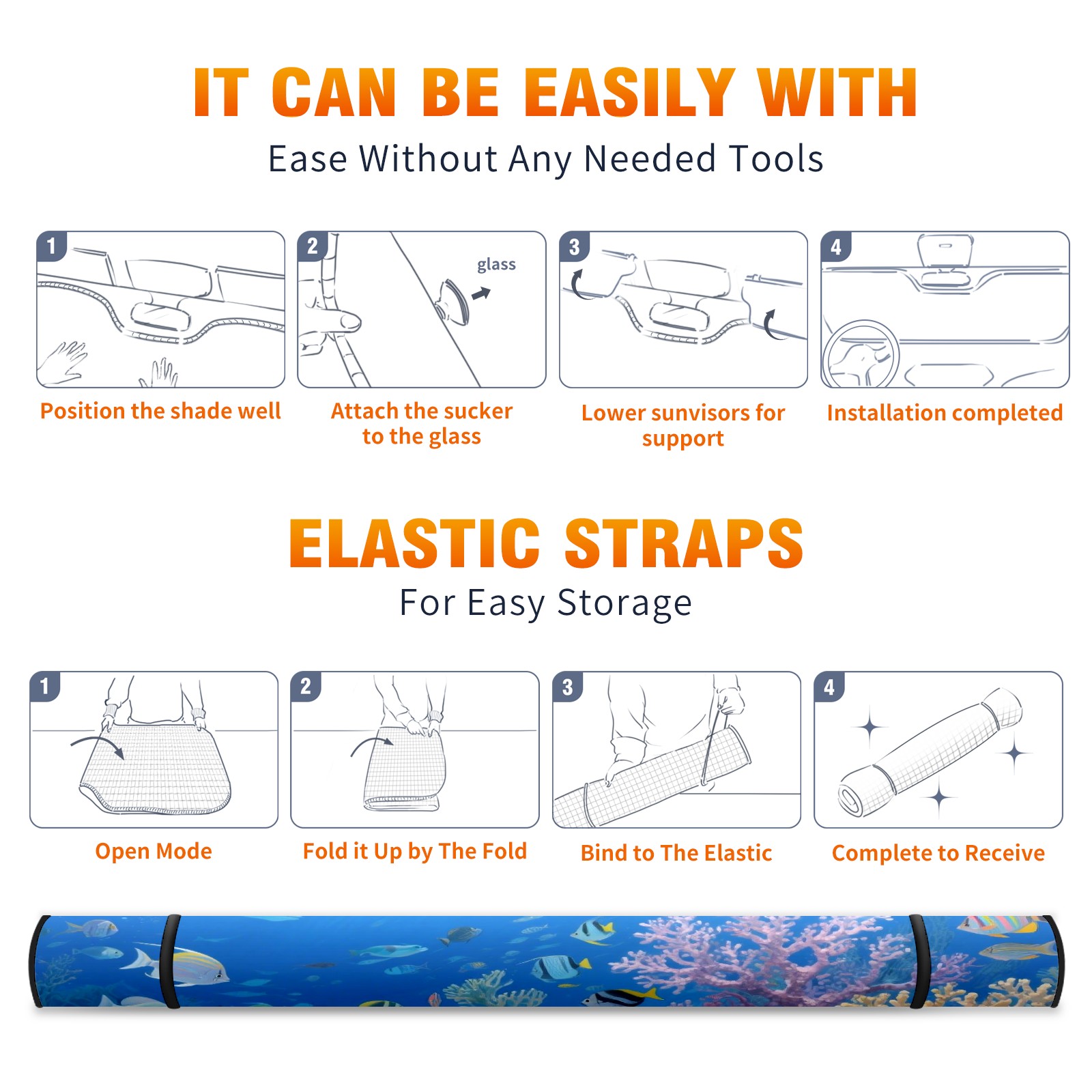 IT CAN BE EASILY WITH
Ease Without Any Needed Tools

1
Position the shade well

2
glass
Attach the sucker to the glass

3
Lower sunvisors for support

4
Installation completed

ELASTIC STRAPS
For Easy Storage

1
Open Mode

2
Fold it Up by The Fold

3
Bind to The Elastic

4
Complete to Receive