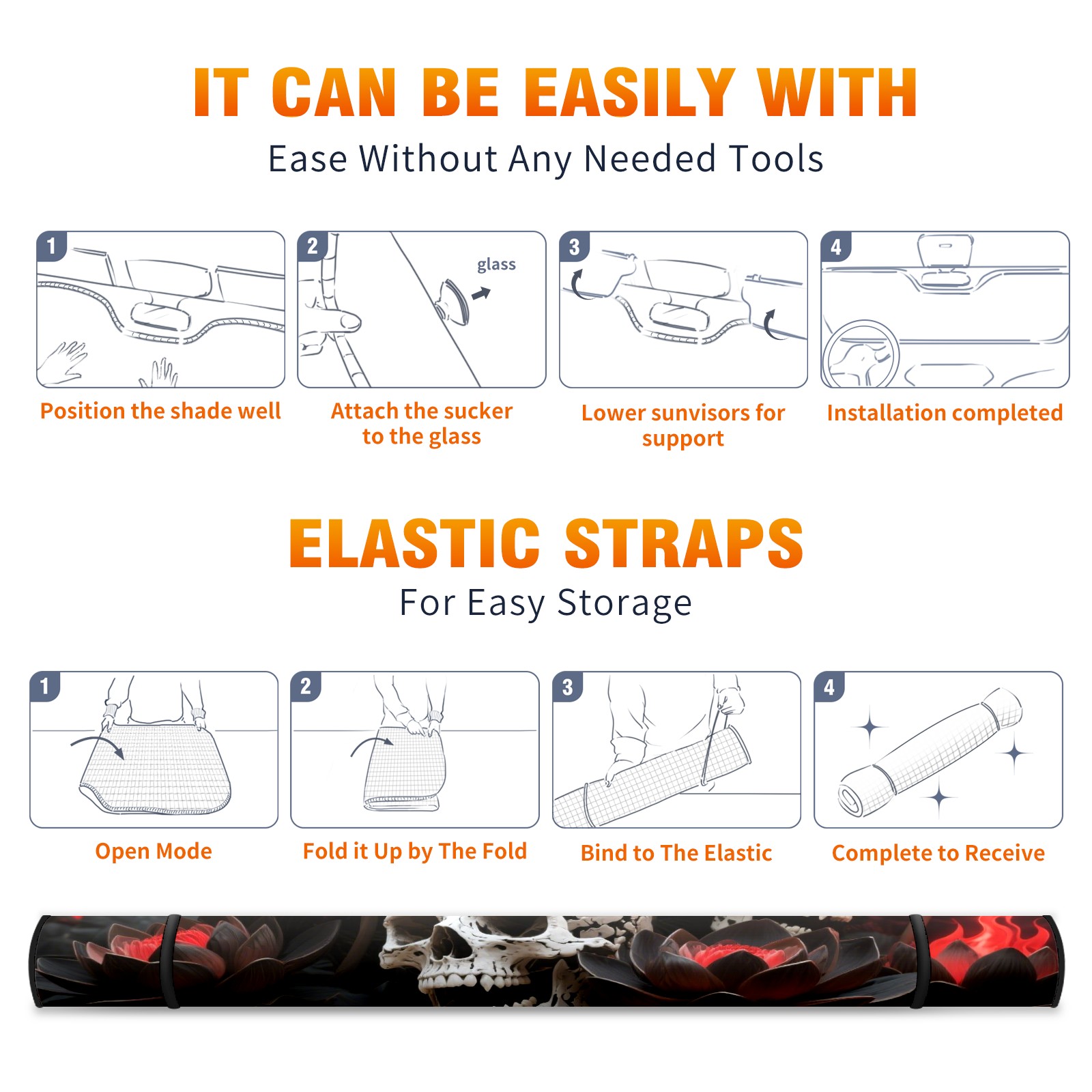 IT CAN BE EASILY WITH

Ease Without Any Needed Tools

1

Position the shade well

2

glass

Attach the sucker to the glass

3

Lower sunvisors for support

4

Installation completed

ELASTIC STRAPS

For Easy Storage

1

Open Mode

2

Fold it Up by The Fold

3

Bind to The Elastic

4

Complete to Receive