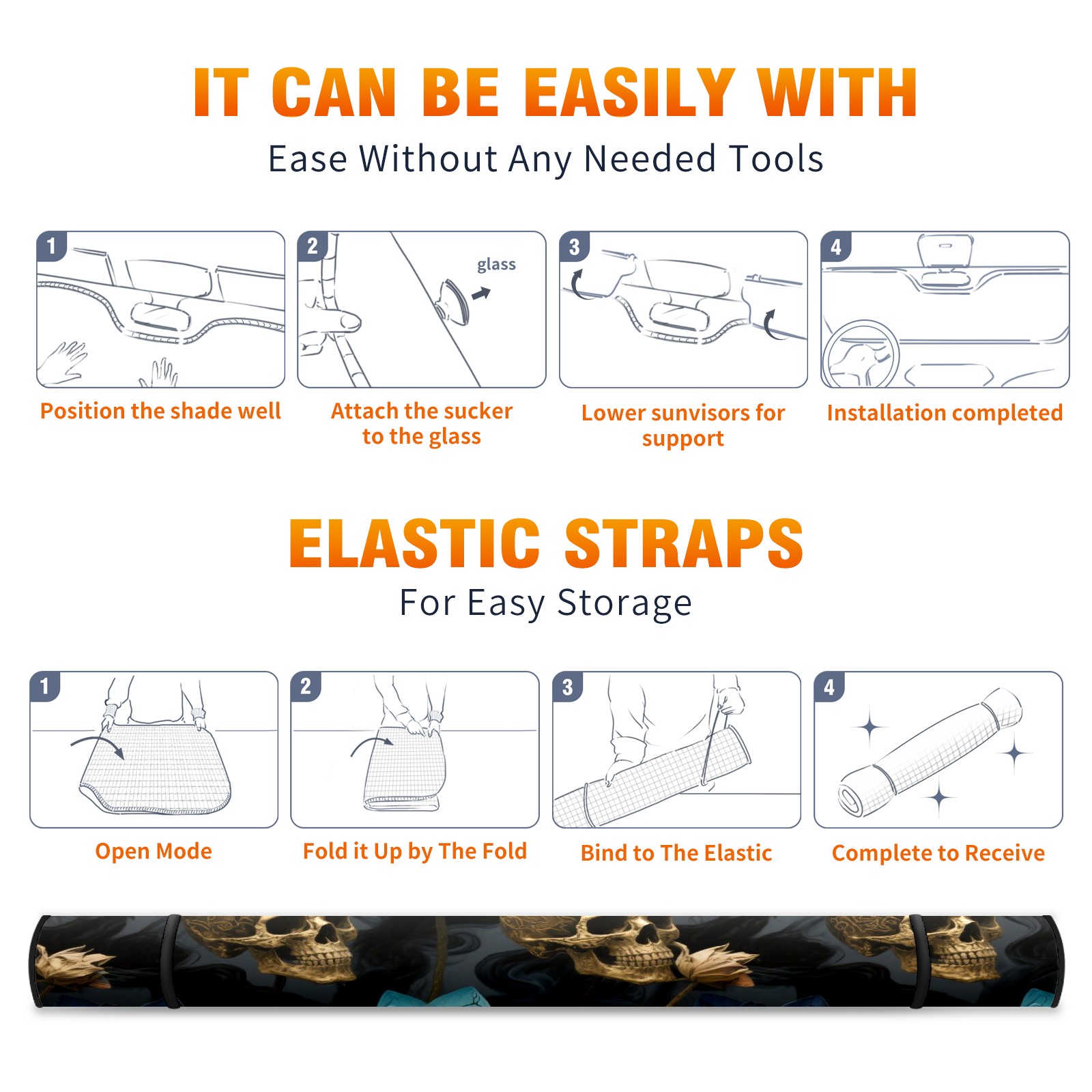 IT CAN BE EASILY WITH
Ease Without Any Needed Tools

1
Position the shade well

2
glass
Attach the sucker to the glass

3
Lower sunvisors for support

4
Installation completed

ELASTIC STRAPS
For Easy Storage

1
Open Mode

2
Fold it Up by The Fold

3
Bind to The Elastic

4
Complete to Receive