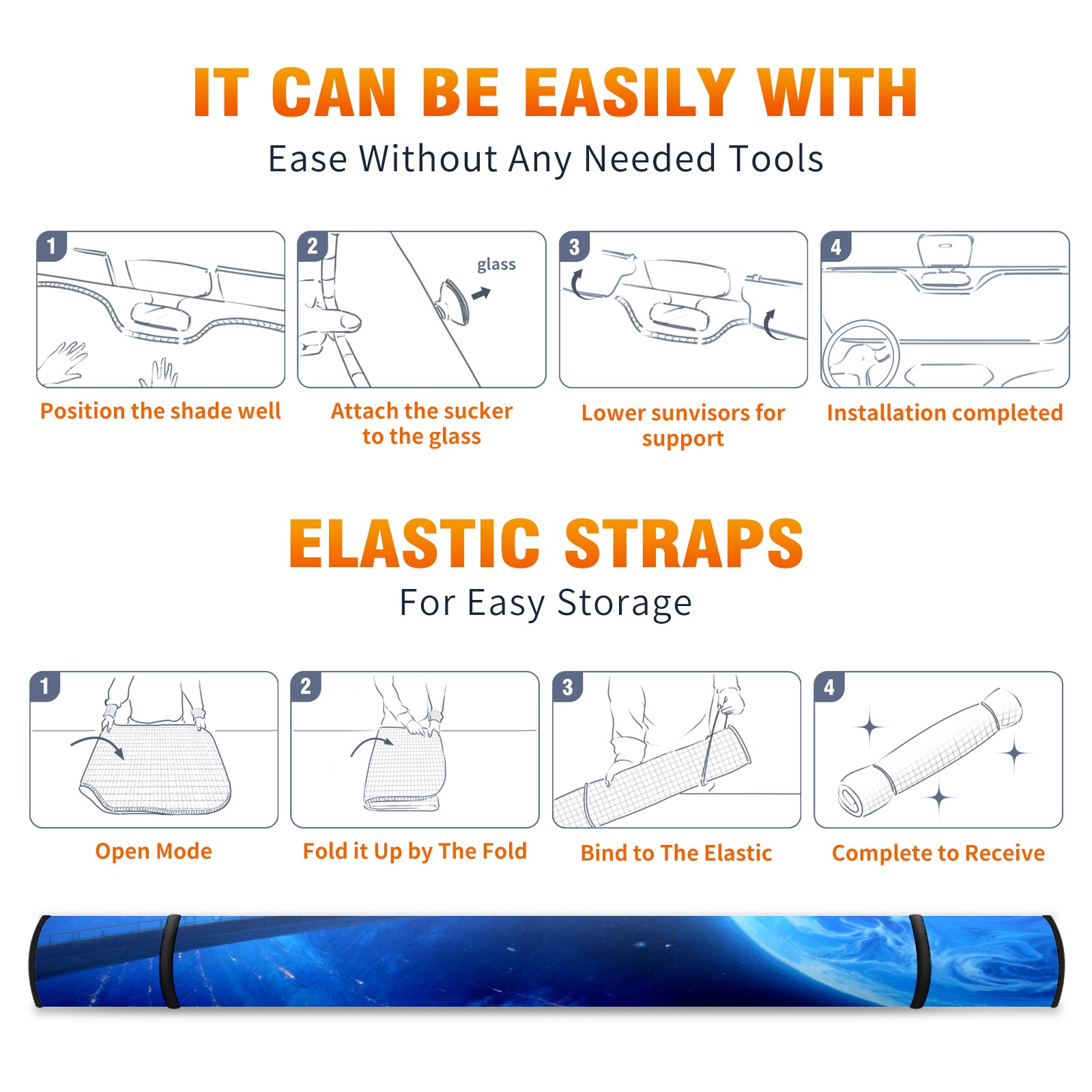 IT CAN BE EASILY WITH
Ease Without Any Needed Tools

1
Position the shade well

2
glass
Attach the sucker to the glass

3
Lower sunvisors for support

4
Installation completed

ELASTIC STRAPS
For Easy Storage

1
Open Mode

2
Fold it Up by The Fold

3
Bind to The Elastic

4
Complete to Receive