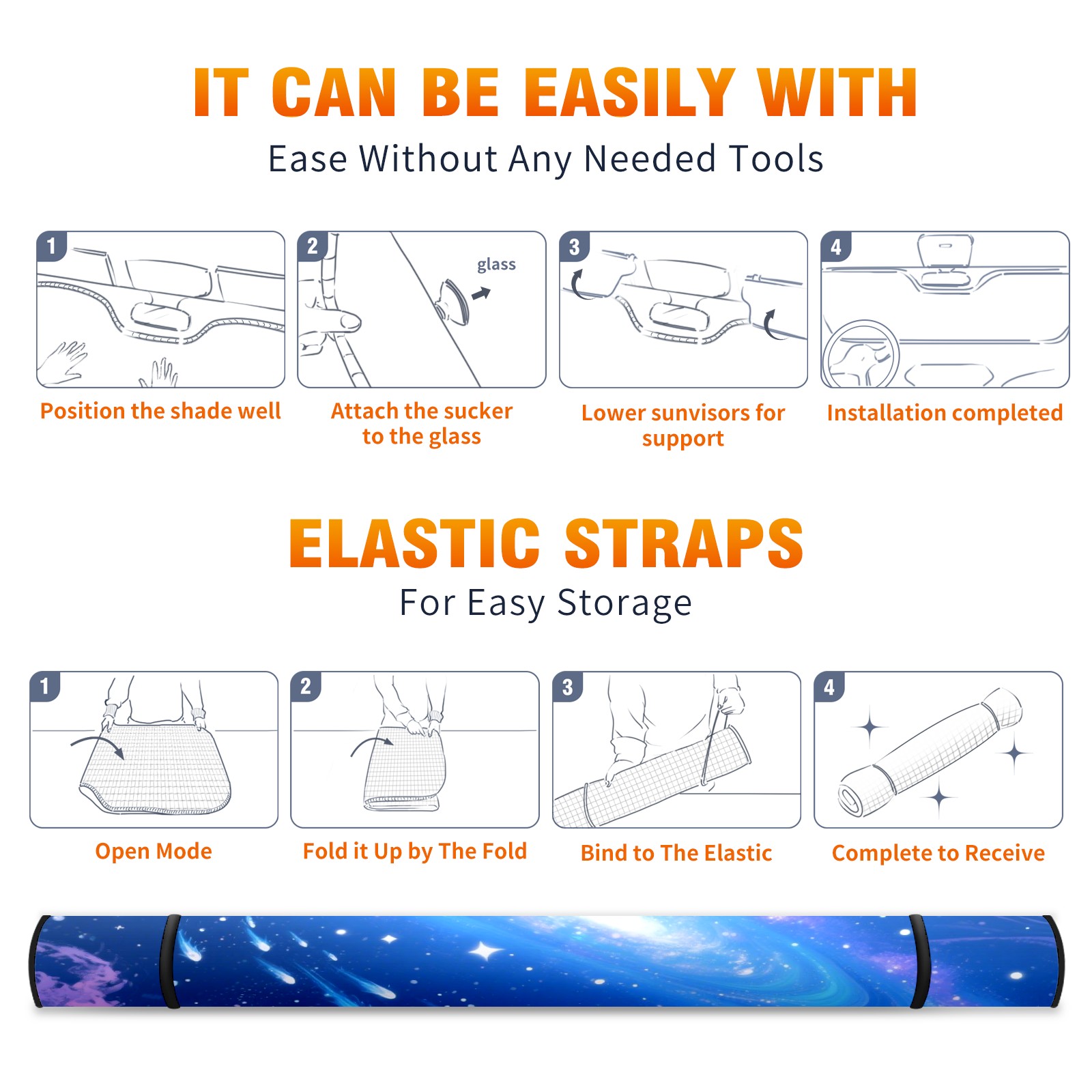 IT CAN BE EASILY WITH

Ease Without Any Needed Tools

1

Position the shade well

2

glass

Attach the sucker to the glass

3

Lower sunvisors for support

4

Installation completed

ELASTIC STRAPS

For Easy Storage

1

Open Mode

2

Fold it Up by The Fold

3

Bind to The Elastic

4

Complete to Receive