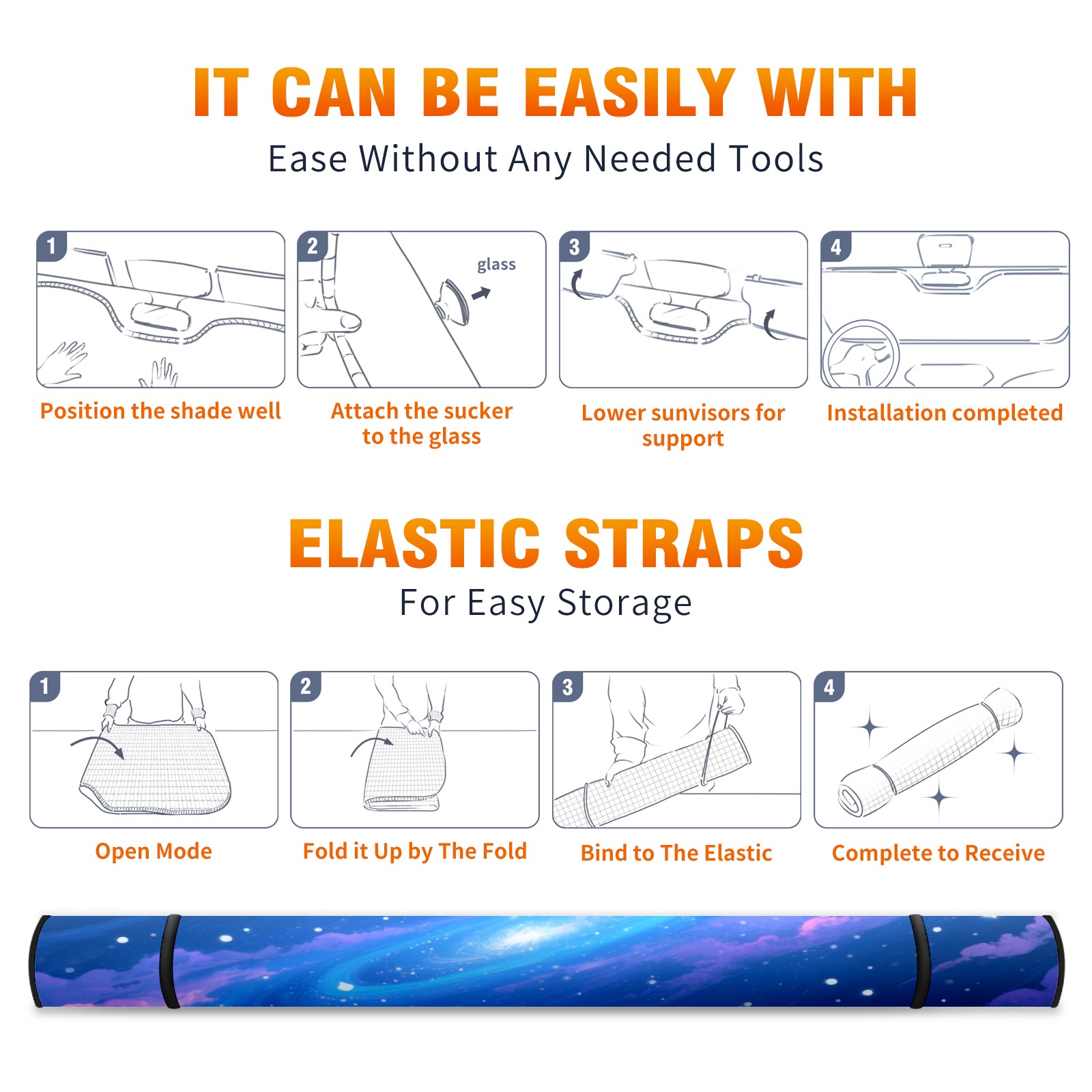 IT CAN BE EASILY WITH

Ease Without Any Needed Tools

1

Position the shade well

2

glass

Attach the sucker to the glass

3

Lower sunvisors for support

4

Installation completed

ELASTIC STRAPS

For Easy Storage

1

Open Mode

2

Fold it Up by The Fold

3

Bind to The Elastic

4

Complete to Receive