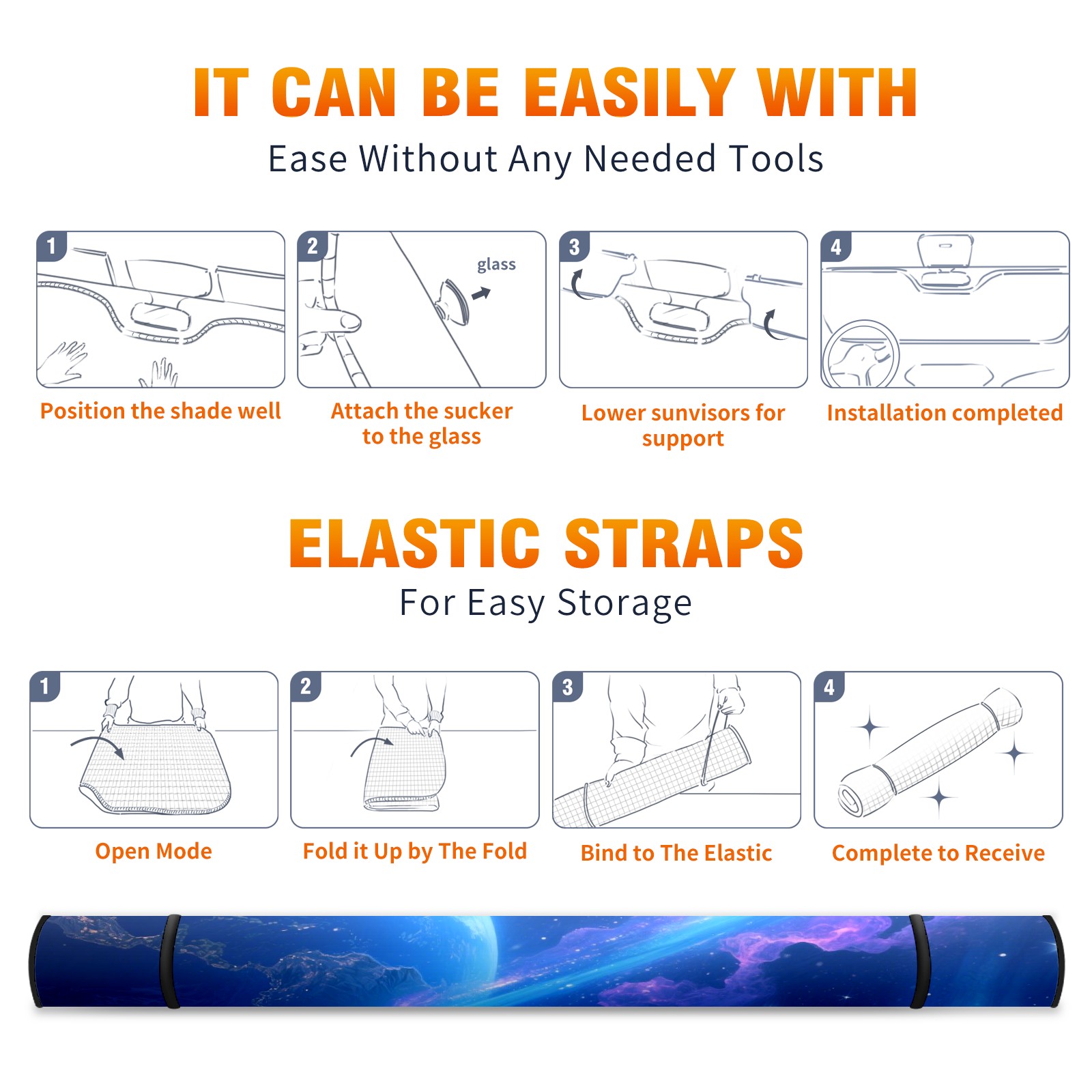 IT CAN BE EASILY WITH
Ease Without Any Needed Tools

1
Position the shade well

2
glass
Attach the sucker to the glass

3
Lower sunvisors for support

4
Installation completed

ELASTIC STRAPS
For Easy Storage

1
Open Mode

2
Fold it Up by The Fold

3
Bind to The Elastic

4
Complete to Receive