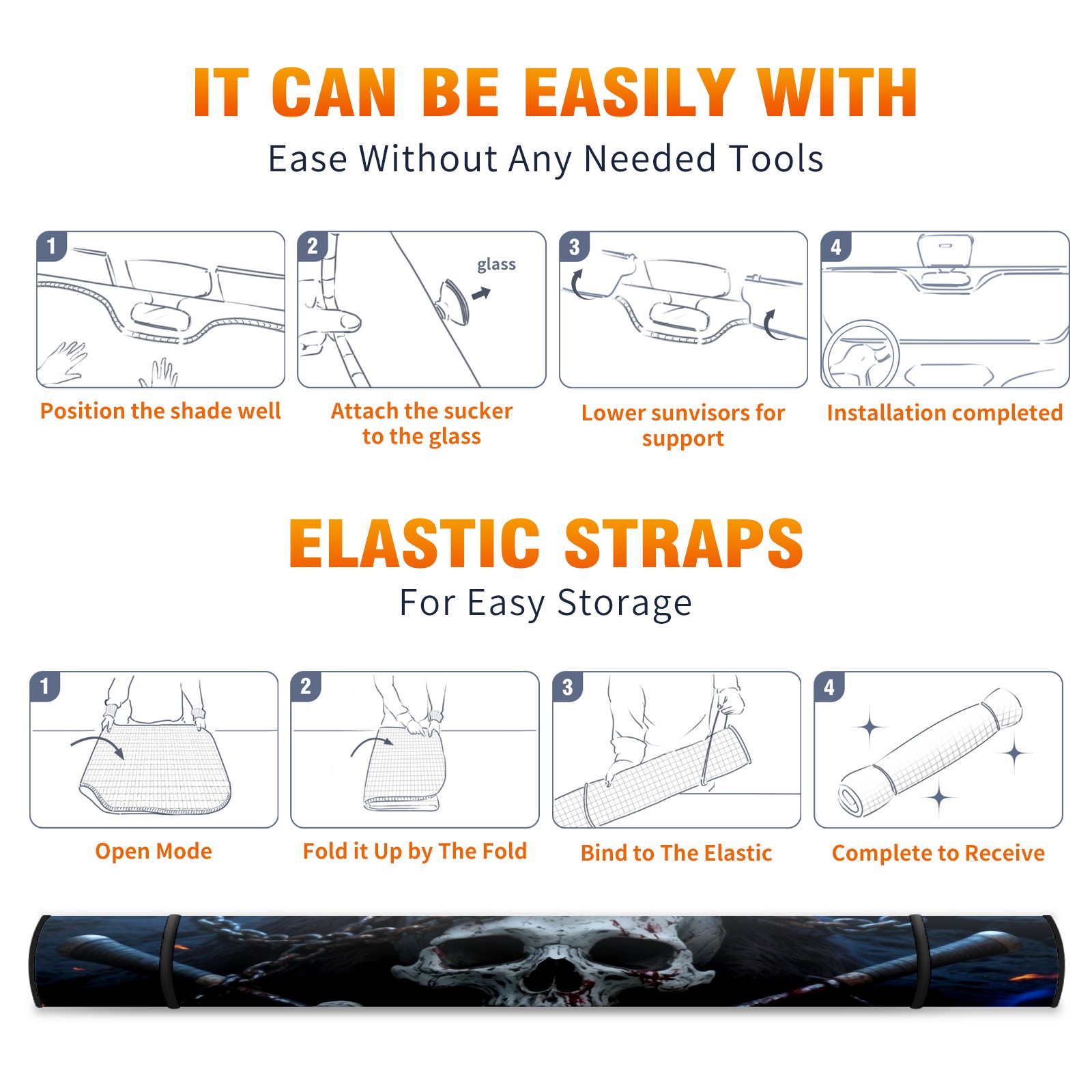 IT CAN BE EASILY WITH
Ease Without Any Needed Tools

1
Position the shade well

2
glass
Attach the sucker to the glass

3
Lower sunvisors for support

4
Installation completed

ELASTIC STRAPS
For Easy Storage

1
Open Mode

2
Fold it Up by The Fold

3
Bind to The Elastic

4
Complete to Receive