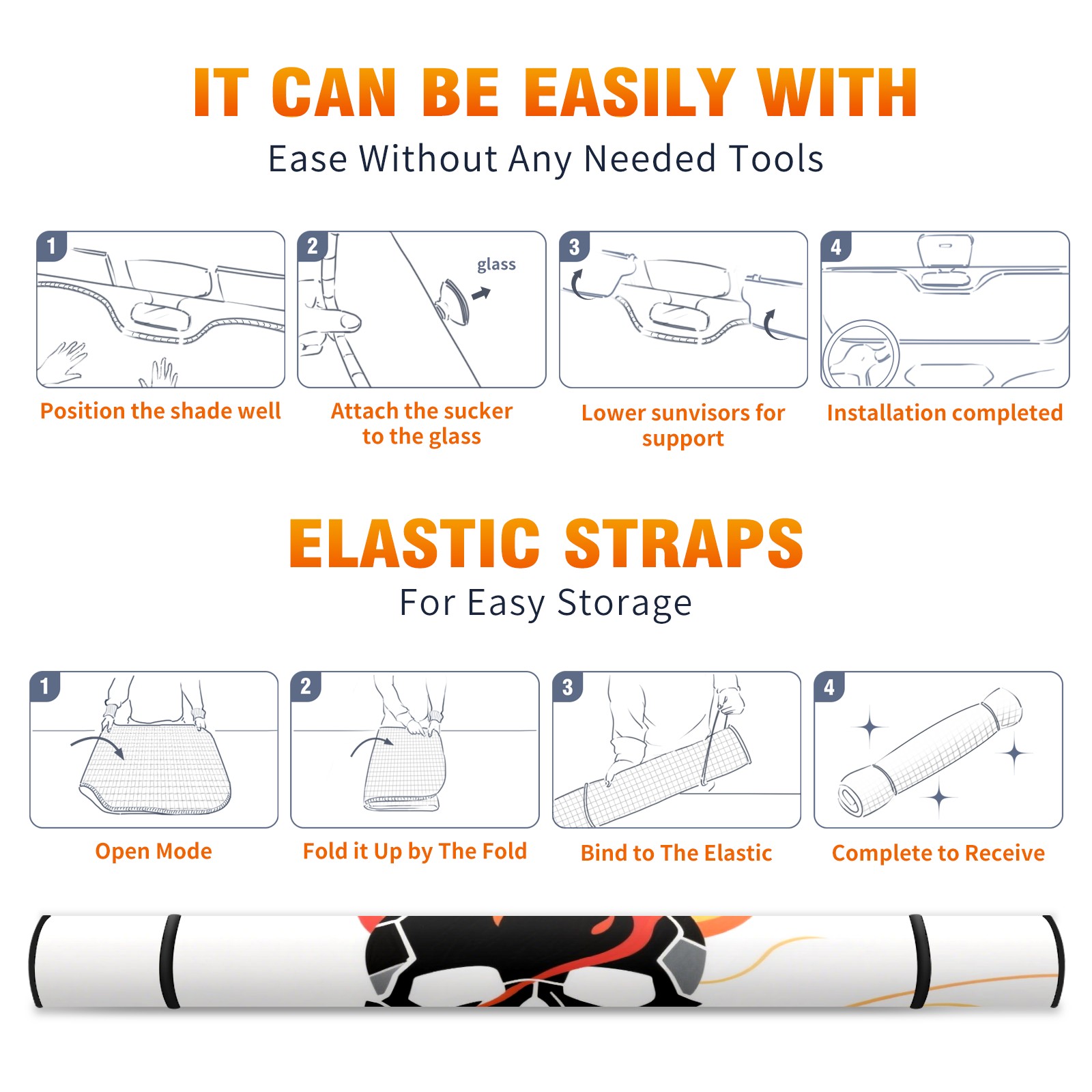 IT CAN BE EASILY WITH
Ease Without Any Needed Tools

1
Position the shade well

2
glass
Attach the sucker to the glass

3
Lower sunvisors for support

4
Installation completed

ELASTIC STRAPS
For Easy Storage

1
Open Mode

2
Fold it Up by The Fold

3
Bind to The Elastic

4
Complete to Receive