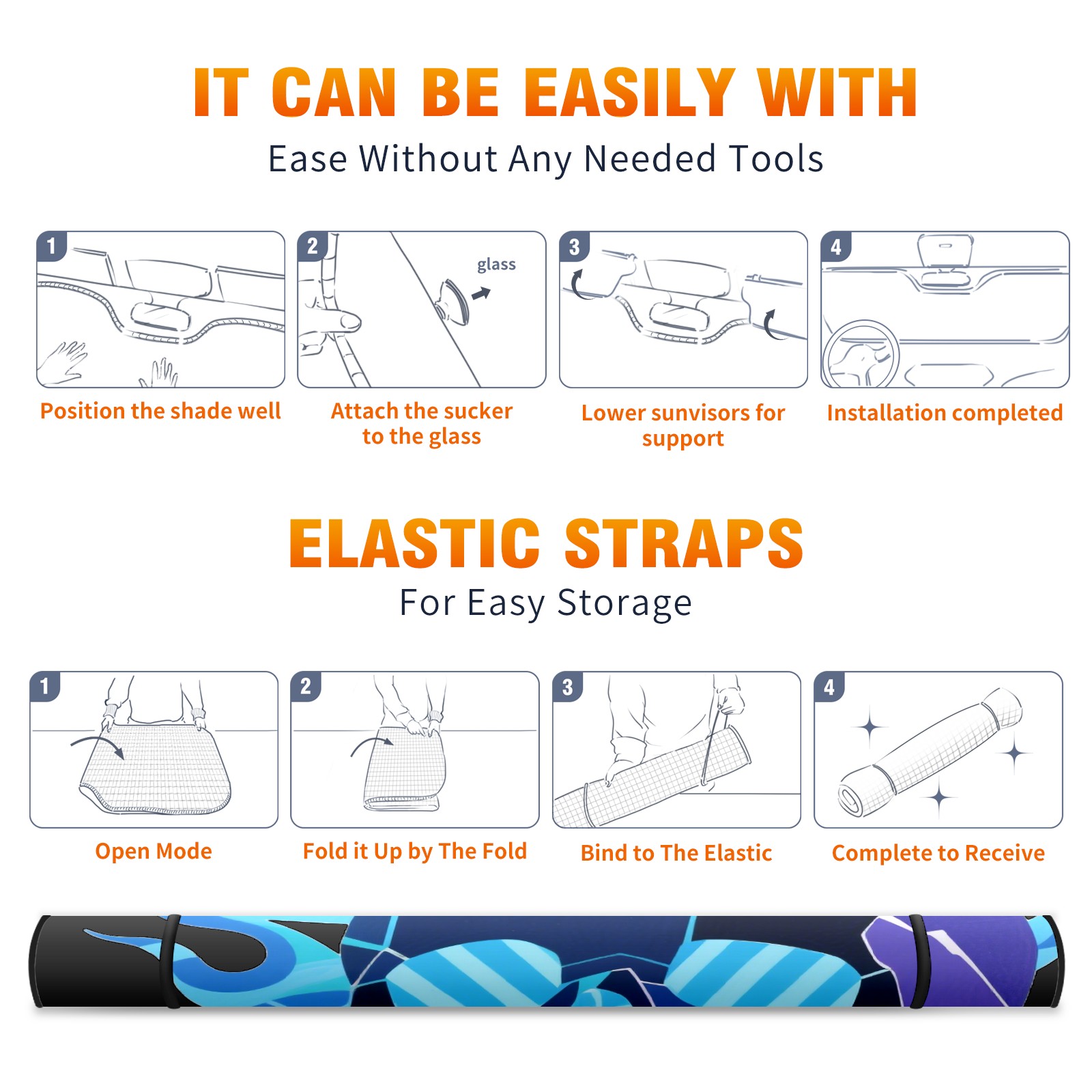 IT CAN BE EASILY WITH

Ease Without Any Needed Tools

1

Position the shade well

2

glass

Attach the sucker to the glass

3

Lower sunvisors for support

4

Installation completed

ELASTIC STRAPS

For Easy Storage

1

Open Mode

2

Fold it Up by The Fold

3

Bind to The Elastic

4

Complete to Receive