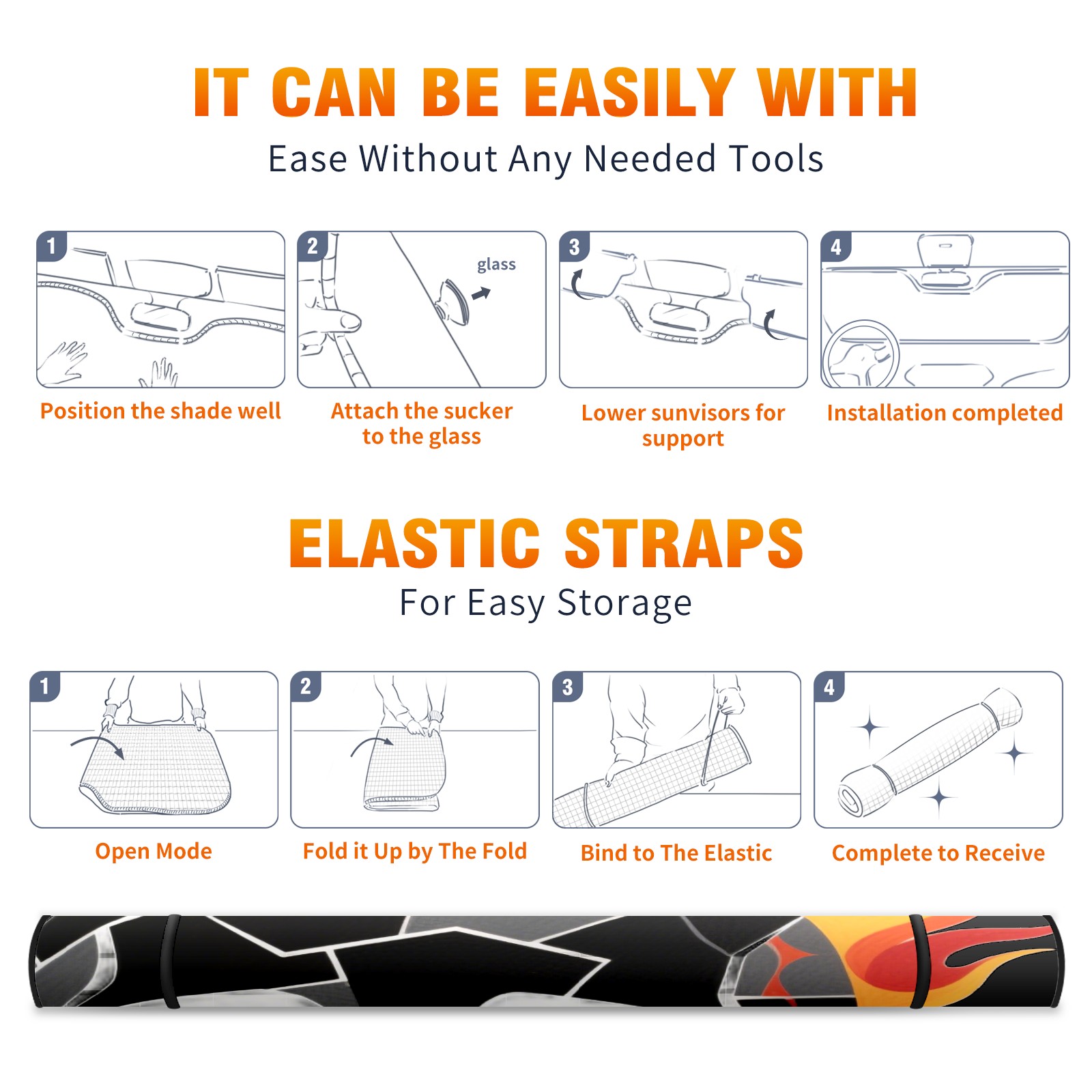 IT CAN BE EASILY WITH
Ease Without Any Needed Tools

1
Position the shade well

2
glass
Attach the sucker to the glass

3
Lower sunvisors for support

4
Installation completed

ELASTIC STRAPS
For Easy Storage

1
Open Mode

2
Fold it Up by The Fold

3
Bind to The Elastic

4
Complete to Receive