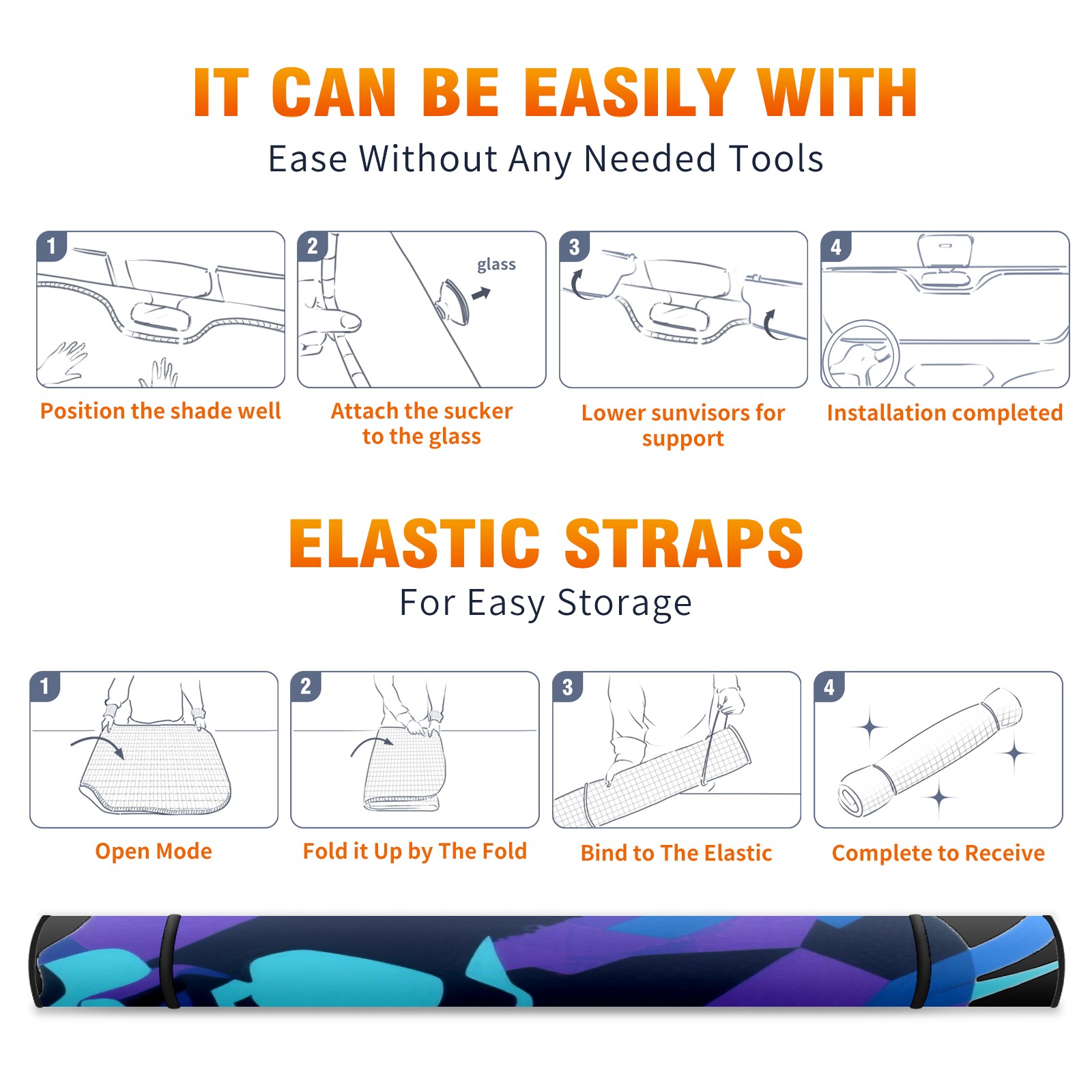 IT CAN BE EASILY WITH
Ease Without Any Needed Tools

1
Position the shade well

2
glass
Attach the sucker to the glass

3
Lower sunvisors for support

4
Installation completed

ELASTIC STRAPS
For Easy Storage

1
Open Mode

2
Fold it Up by The Fold

3
Bind to The Elastic

4
Complete to Receive