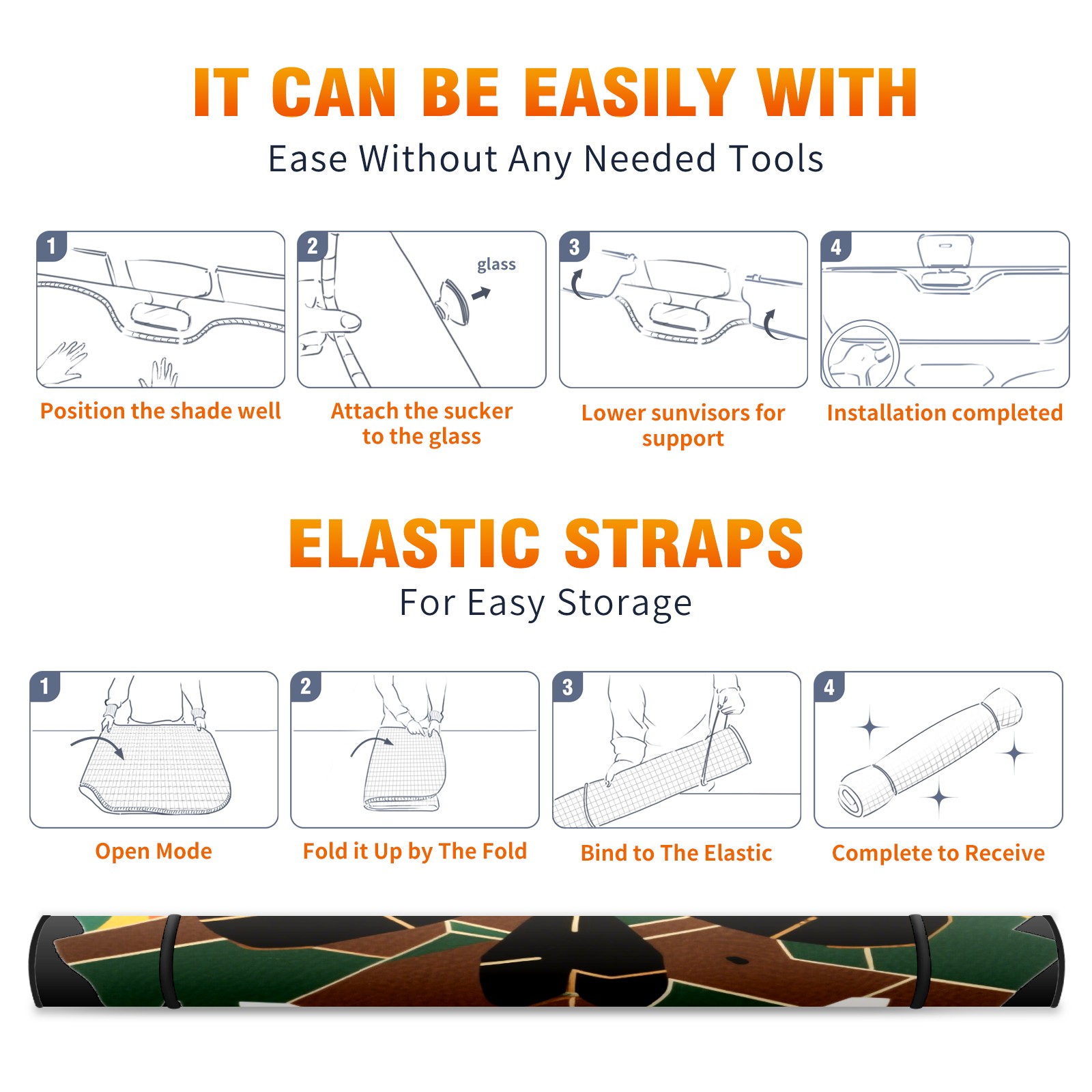 IT CAN BE EASILY WITH

Ease Without Any Needed Tools

1

Position the shade well

2

glass

Attach the sucker to the glass

3

Lower sunvisors for support

4

Installation completed

ELASTIC STRAPS

For Easy Storage

1

Open Mode

2

Fold it Up by The Fold

3

Bind to The Elastic

4

Complete to Receive