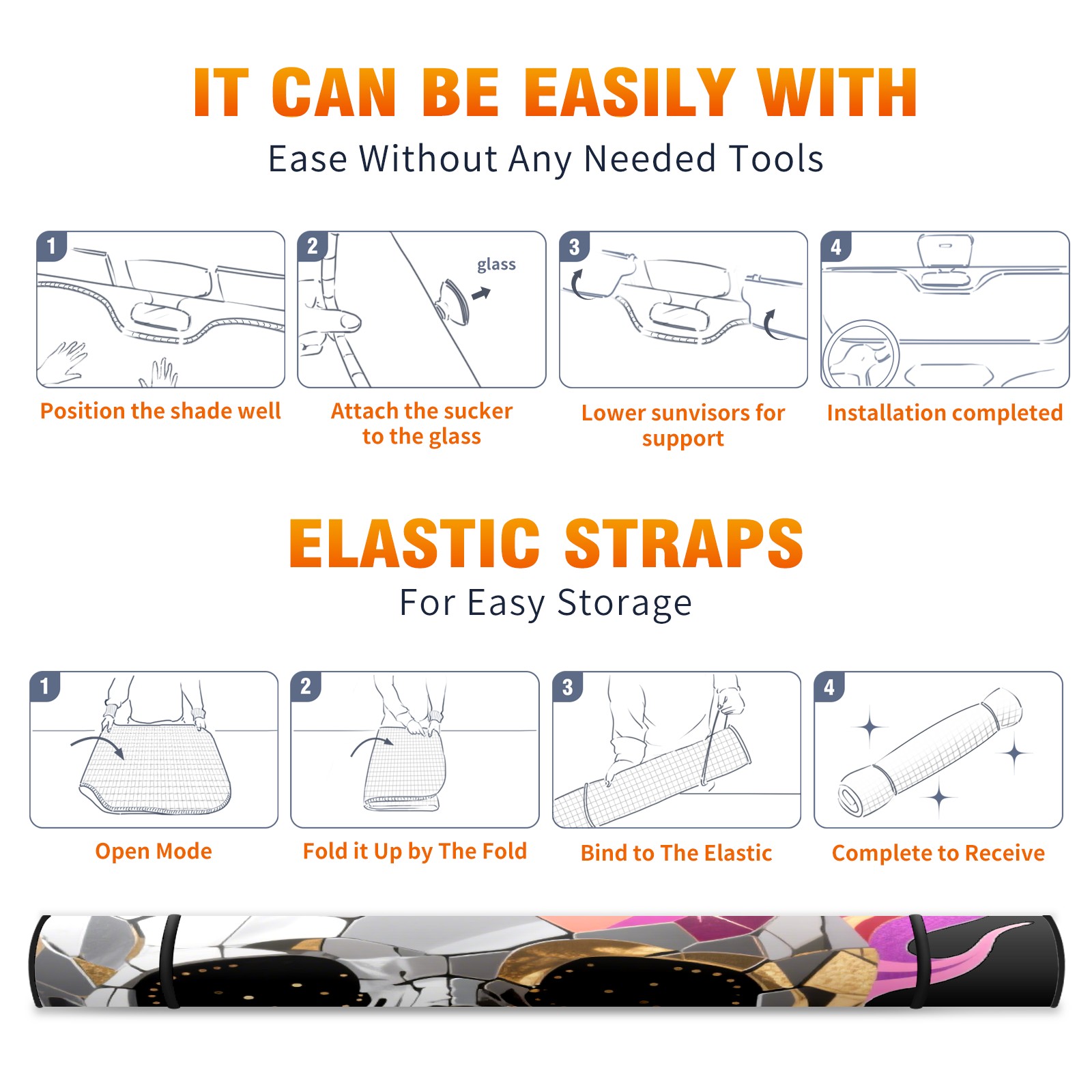 IT CAN BE EASILY WITH

Ease Without Any Needed Tools

1

Position the shade well

2

glass

Attach the sucker to the glass

3

Lower sunvisors for support

4

Installation completed

ELASTIC STRAPS

For Easy Storage

1

Open Mode

2

Fold it Up by The Fold

3

Bind to The Elastic

4

Complete to Receive