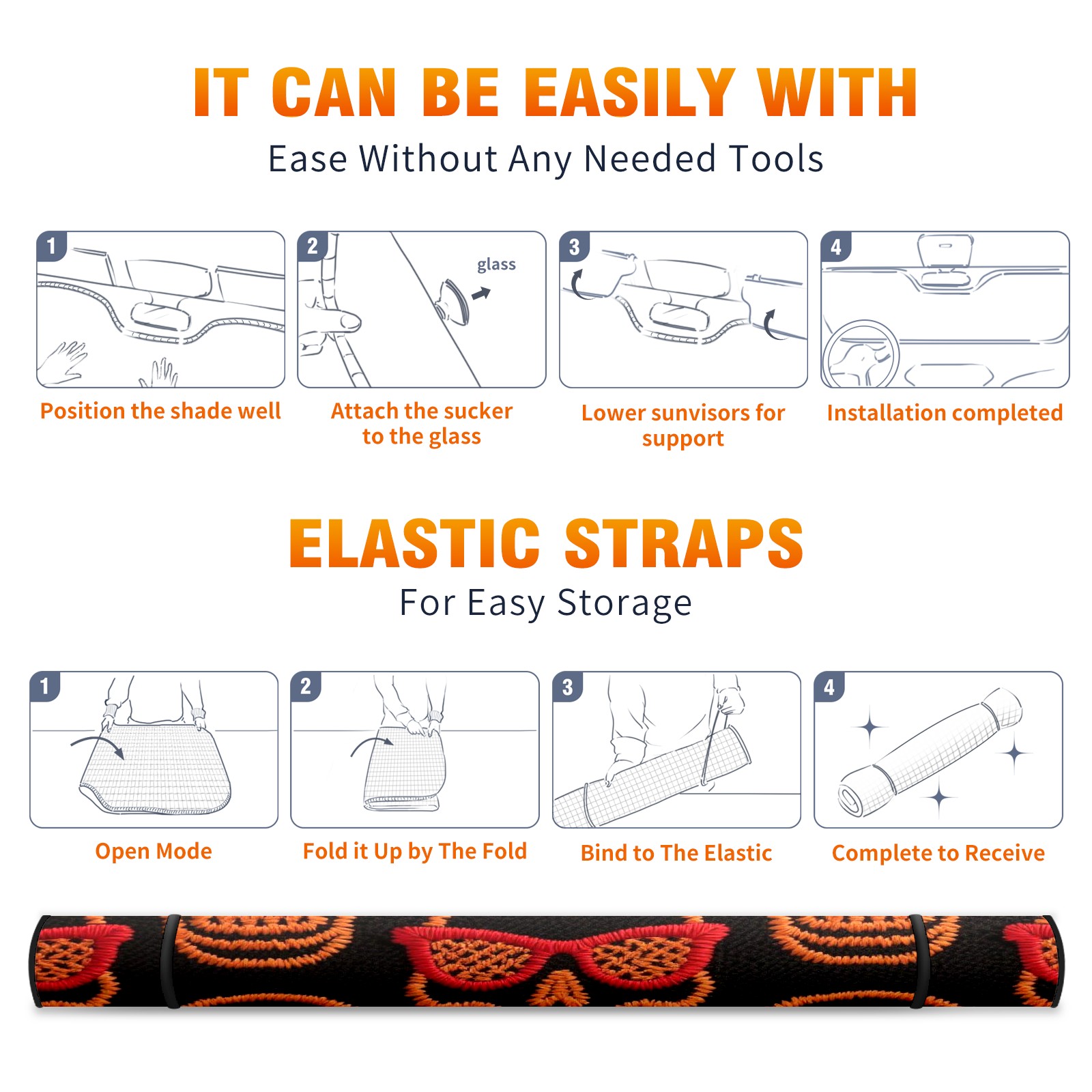 IT CAN BE EASILY WITH
Ease Without Any Needed Tools

1
Position the shade well

2
glass
Attach the sucker to the glass

3
Lower sunvisors for support

4
Installation completed

ELASTIC STRAPS
For Easy Storage

1
Open Mode

2
Fold it Up by The Fold

3
Bind to The Elastic

4
Complete to Receive