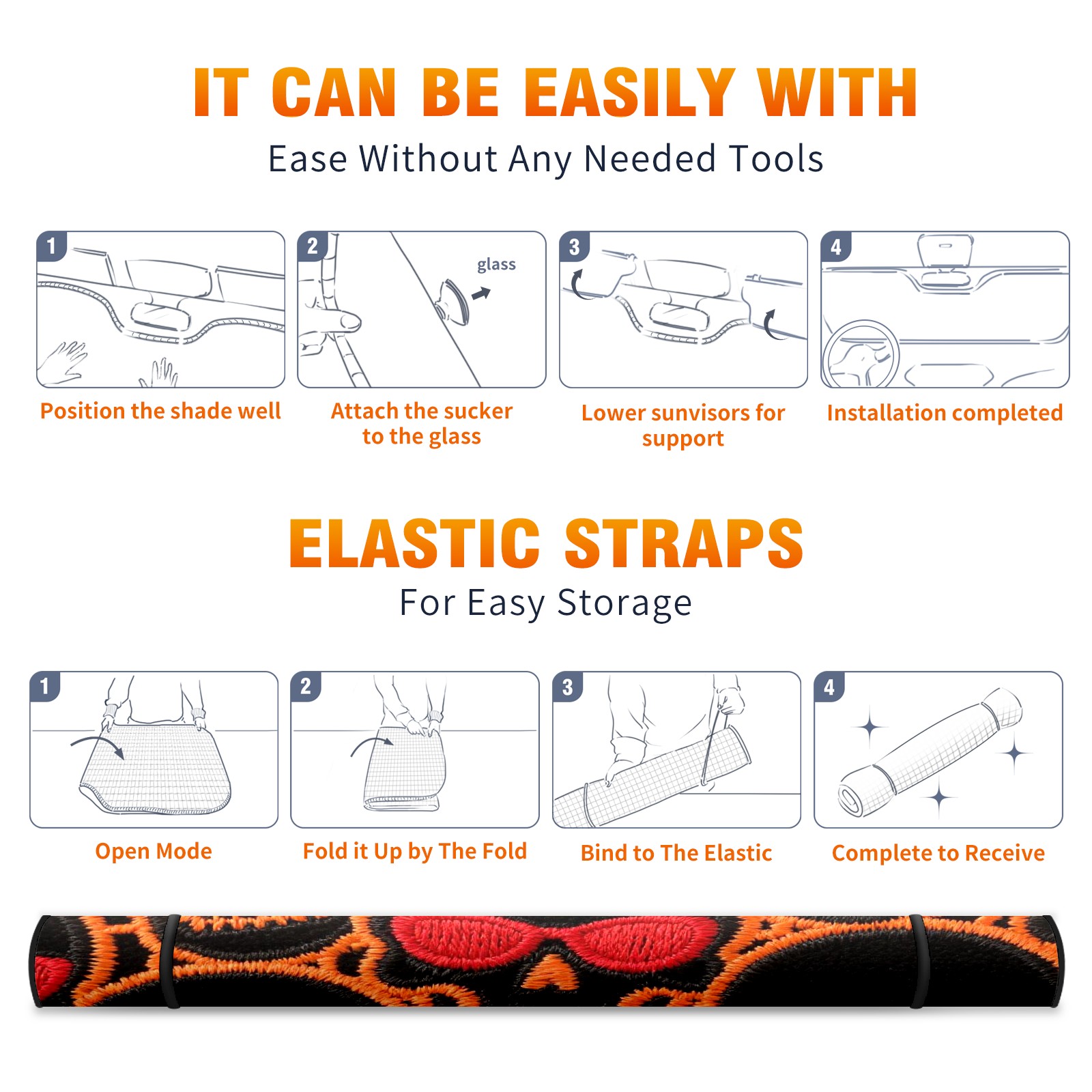 IT CAN BE EASILY WITH
Ease Without Any Needed Tools

1

Position the shade well

2
glass

Attach the sucker to the glass

3

Lower sunvisors for support

4

Installation completed

ELASTIC STRAPS
For Easy Storage

1

Open Mode

2

Fold it Up by The Fold

3

Bind to The Elastic

4

Complete to Receive