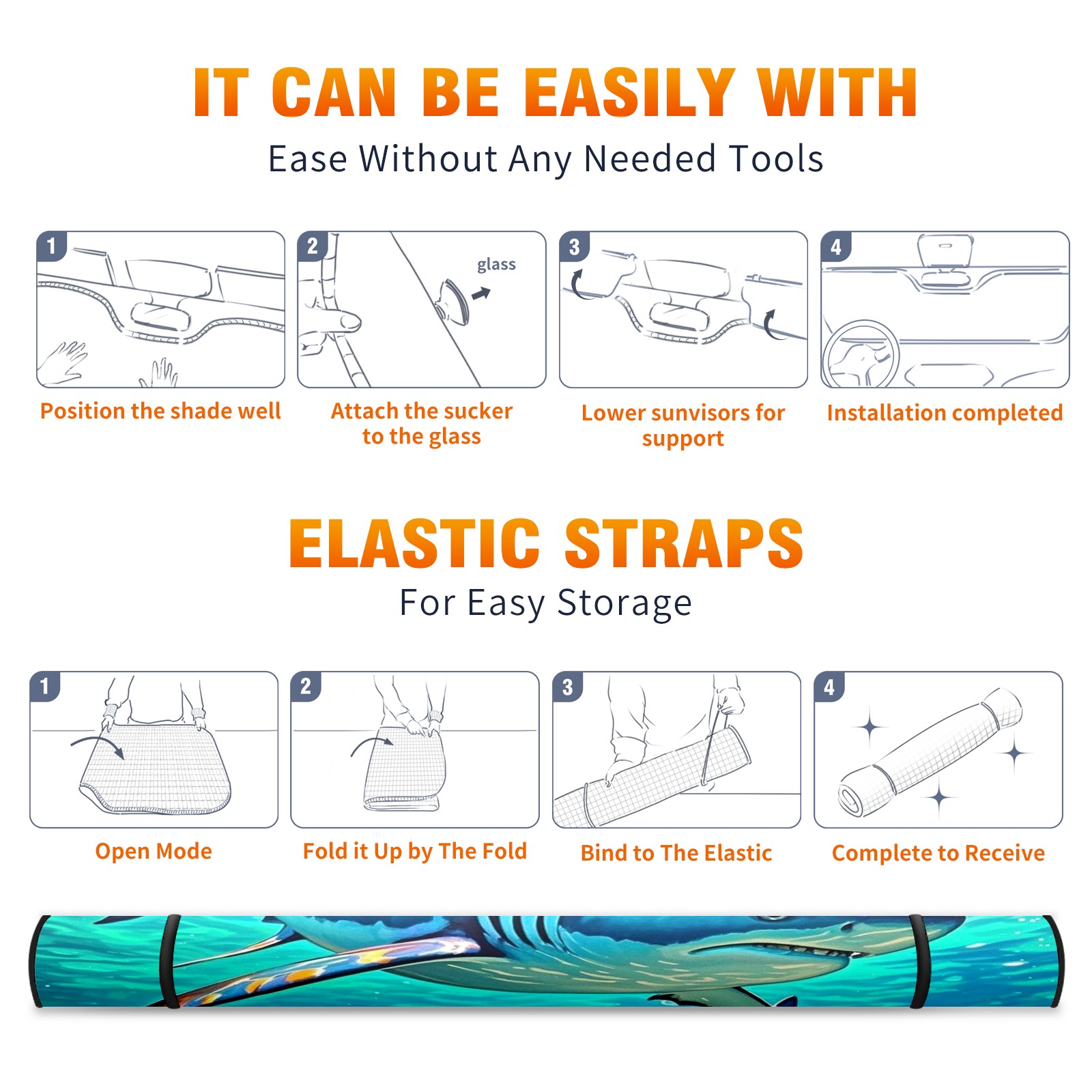 IT CAN BE EASILY WITH

Ease Without Any Needed Tools

1

Position the shade well

2

glass

Attach the sucker to the glass

3

Lower sunvisors for support

4

Installation completed

ELASTIC STRAPS

For Easy Storage

1

Open Mode

2

Fold it Up by The Fold

3

Bind to The Elastic

4

Complete to Receive