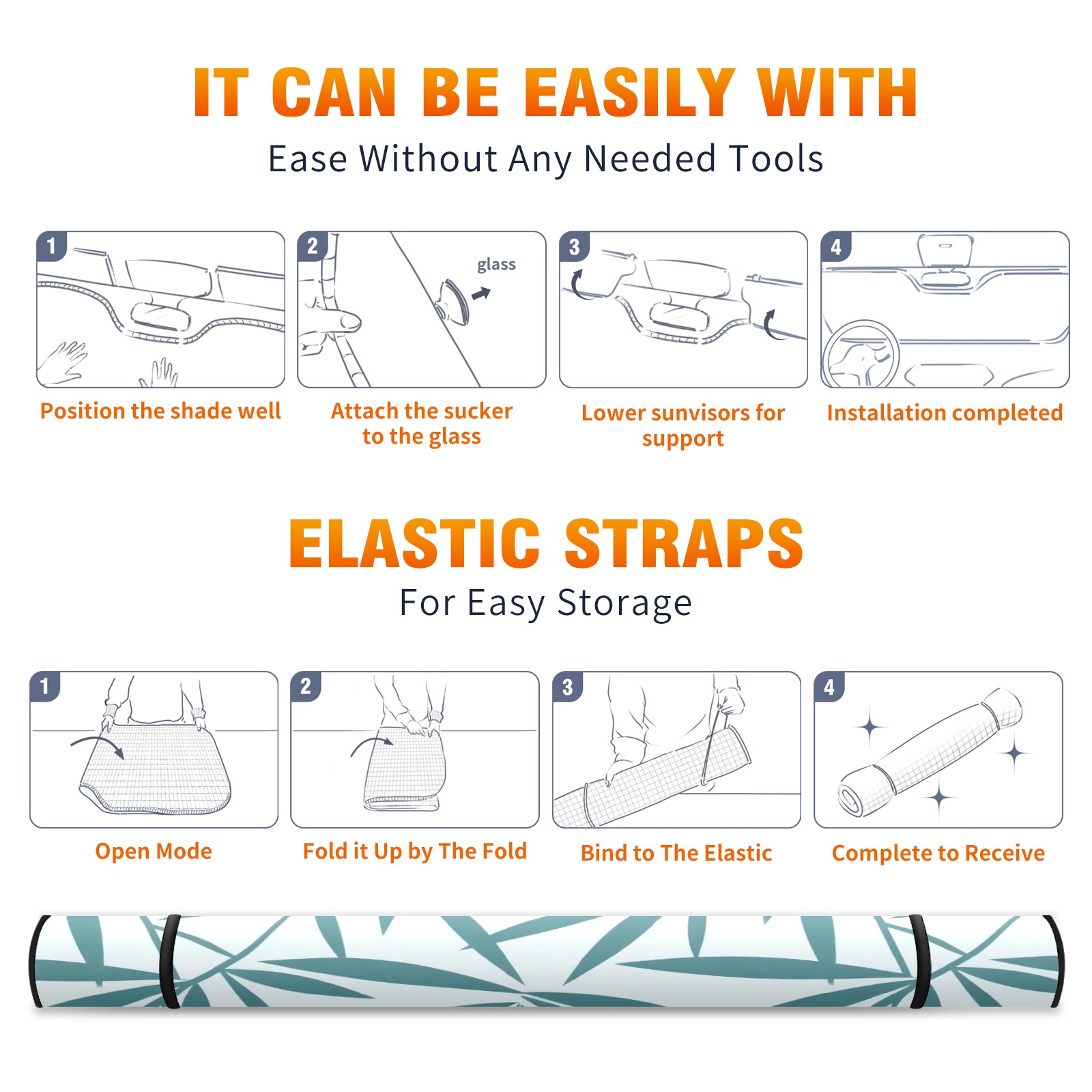 IT CAN BE EASILY WITH

Ease Without Any Needed Tools

1

Position the shade well

2

glass

Attach the sucker to the glass

3

Lower sunvisors for support

4

Installation completed

ELASTIC STRAPS

For Easy Storage

1

Open Mode

2

Fold it Up by The Fold

3

Bind to The Elastic

4

Complete to Receive