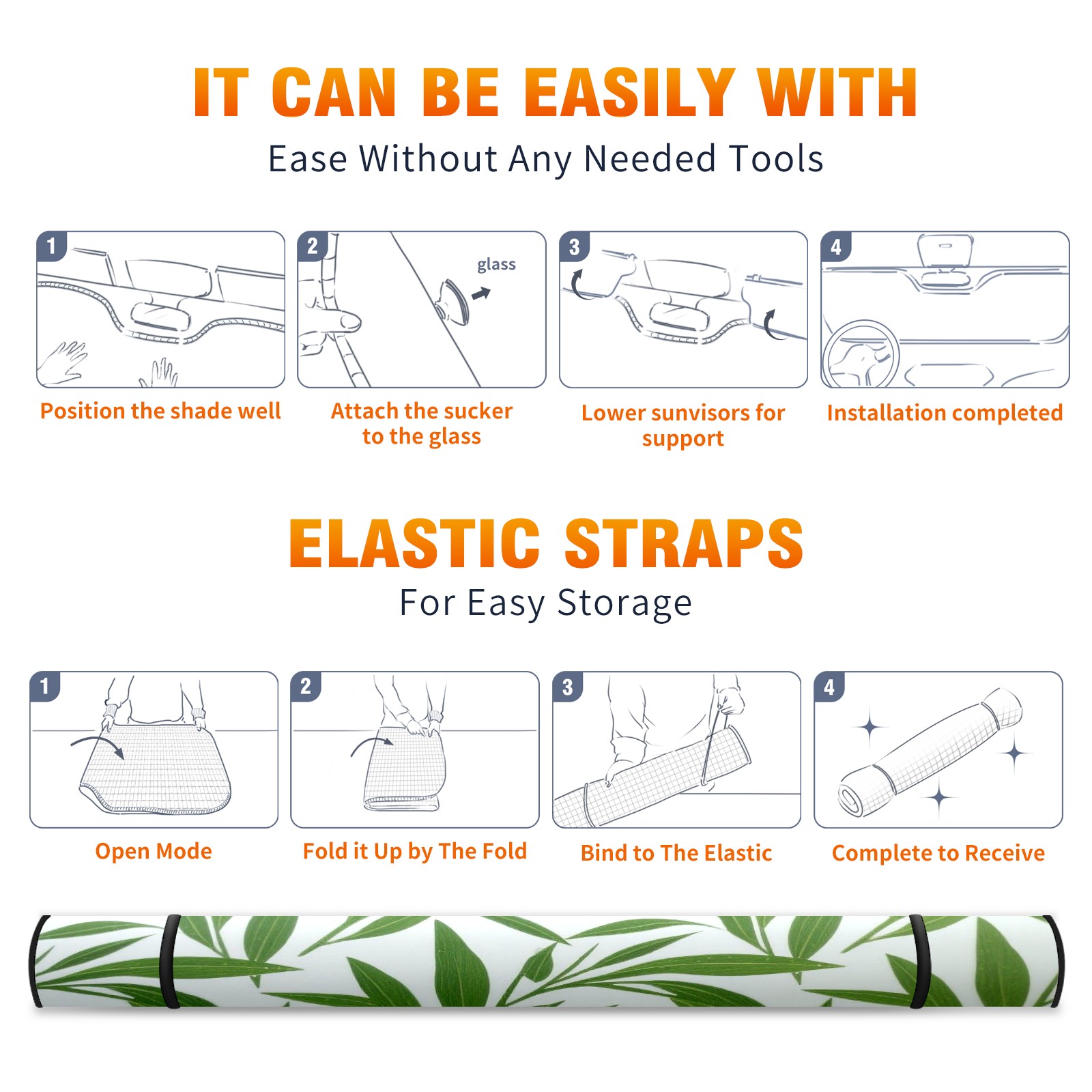 IT CAN BE EASILY WITH
Ease Without Any Needed Tools

1
Position the shade well

2
glass
Attach the sucker to the glass

3
Lower sunvisors for support

4
Installation completed

ELASTIC STRAPS
For Easy Storage

1
Open Mode

2
Fold it Up by The Fold

3
Bind to The Elastic

4
Complete to Receive