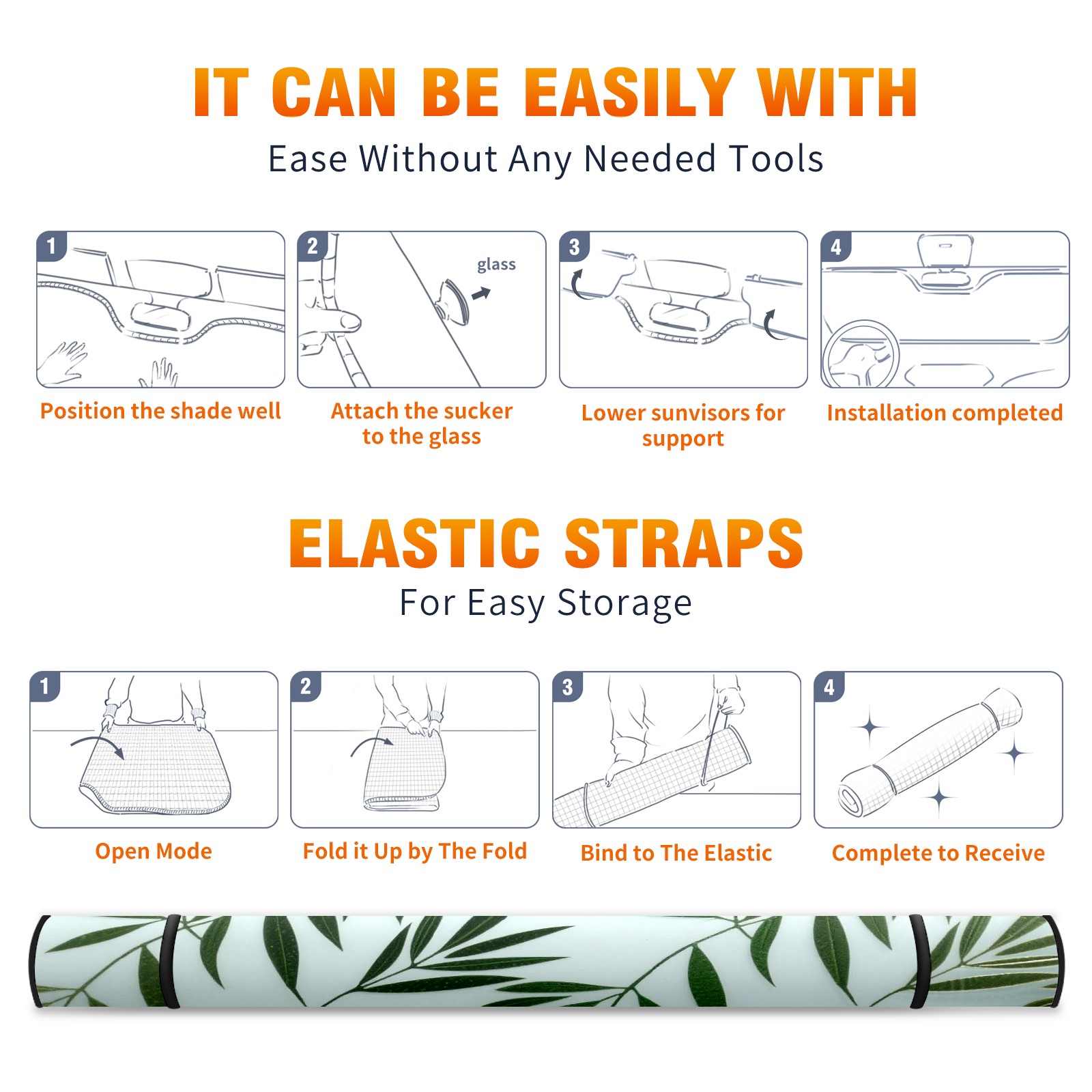 IT CAN BE EASILY WITH

Ease Without Any Needed Tools

1

Position the shade well

2

glass

Attach the sucker to the glass

3

Lower sunvisors for support

4

Installation completed

ELASTIC STRAPS

For Easy Storage

1

Open Mode

2

Fold it Up by The Fold

3

Bind to The Elastic

4

Complete to Receive