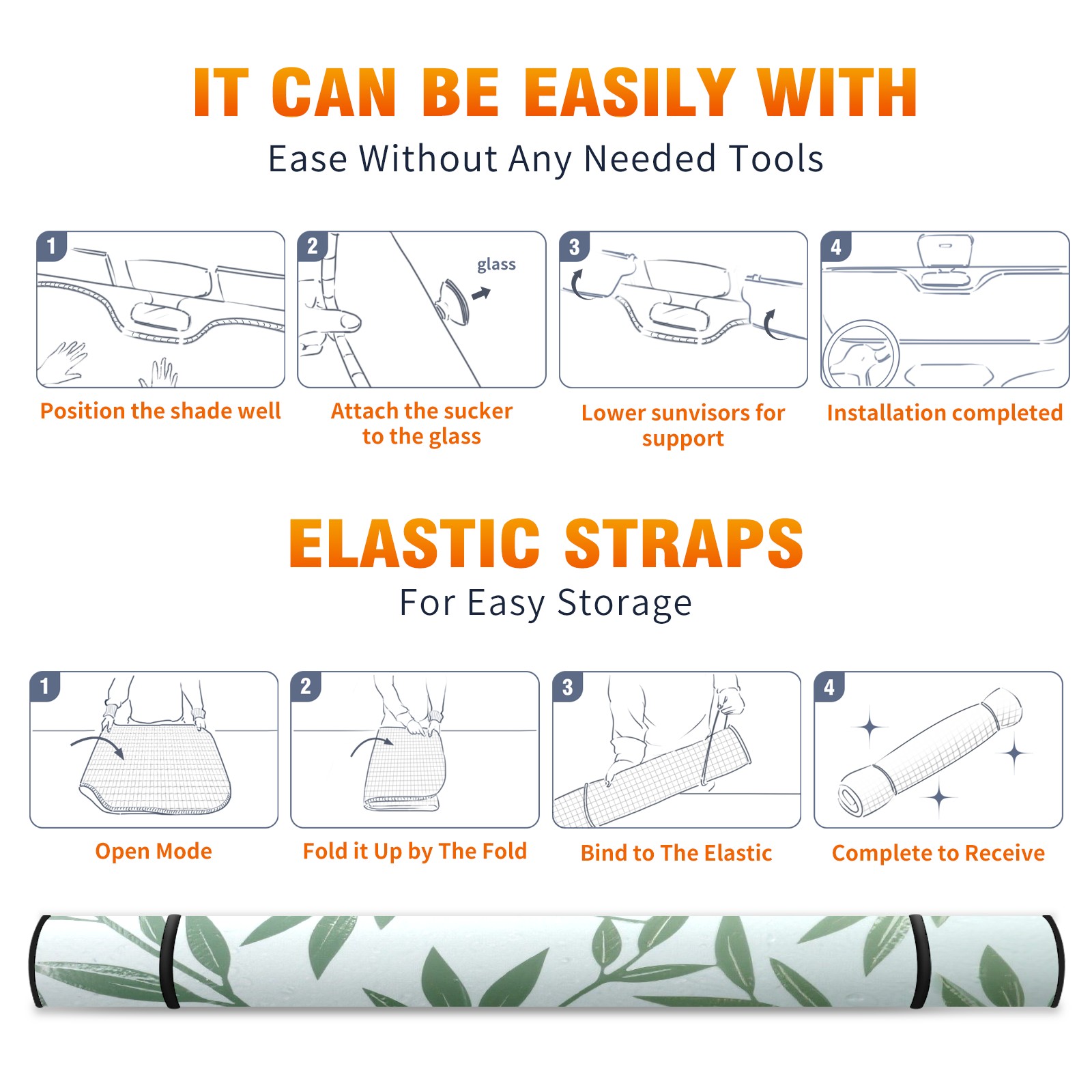 IT CAN BE EASILY WITH
Ease Without Any Needed Tools

1
Position the shade well

2
glass
Attach the sucker to the glass

3
Lower sunvisors for support

4
Installation completed

ELASTIC STRAPS
For Easy Storage

1
Open Mode

2
Fold it Up by The Fold

3
Bind to The Elastic

4
Complete to Receive