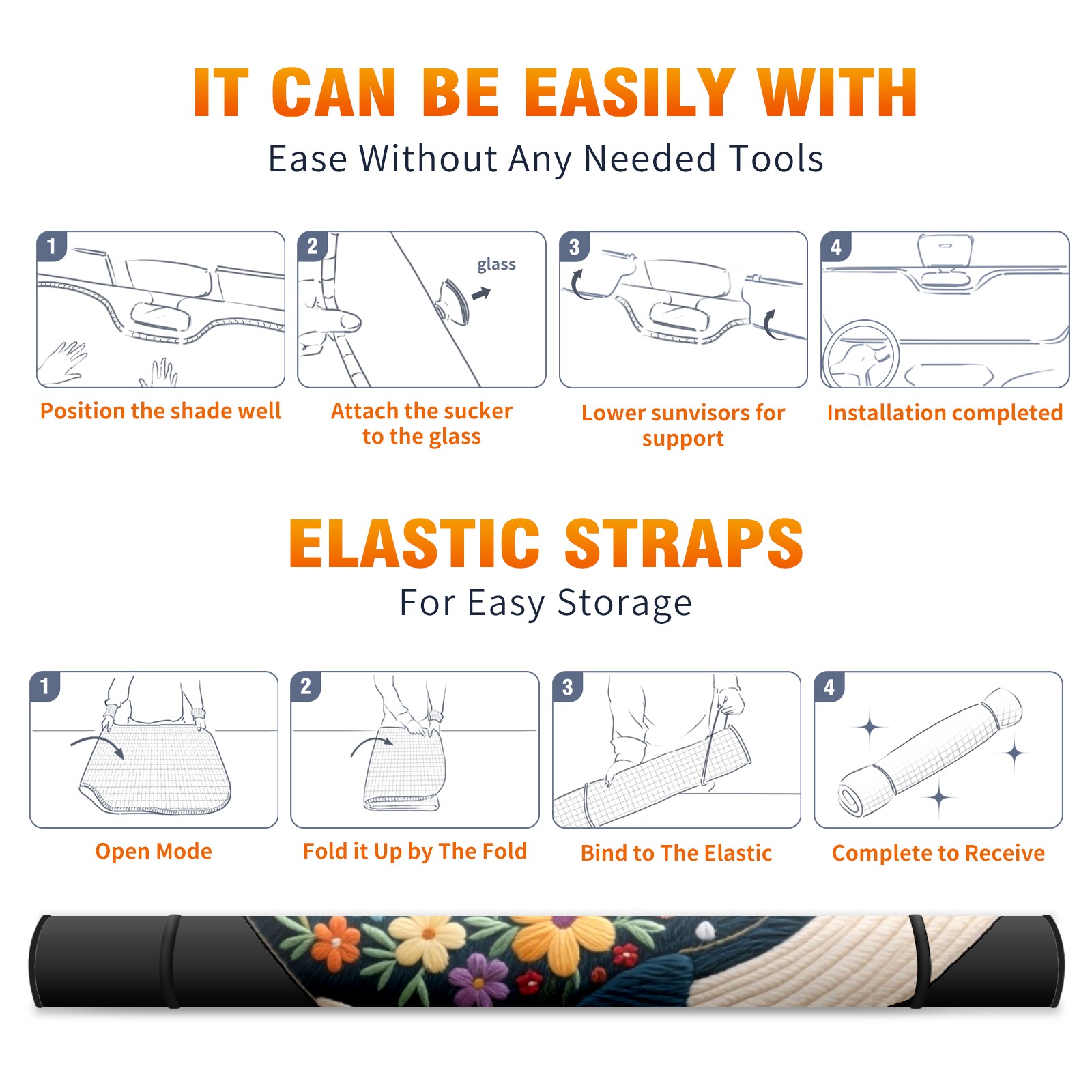 IT CAN BE EASILY WITH
Ease Without Any Needed Tools

1
Position the shade well

2
glass
Attach the sucker to the glass

3
Lower sunvisors for support

4
Installation completed

ELASTIC STRAPS
For Easy Storage

1
Open Mode

2
Fold it Up by The Fold

3
Bind to The Elastic

4
Complete to Receive