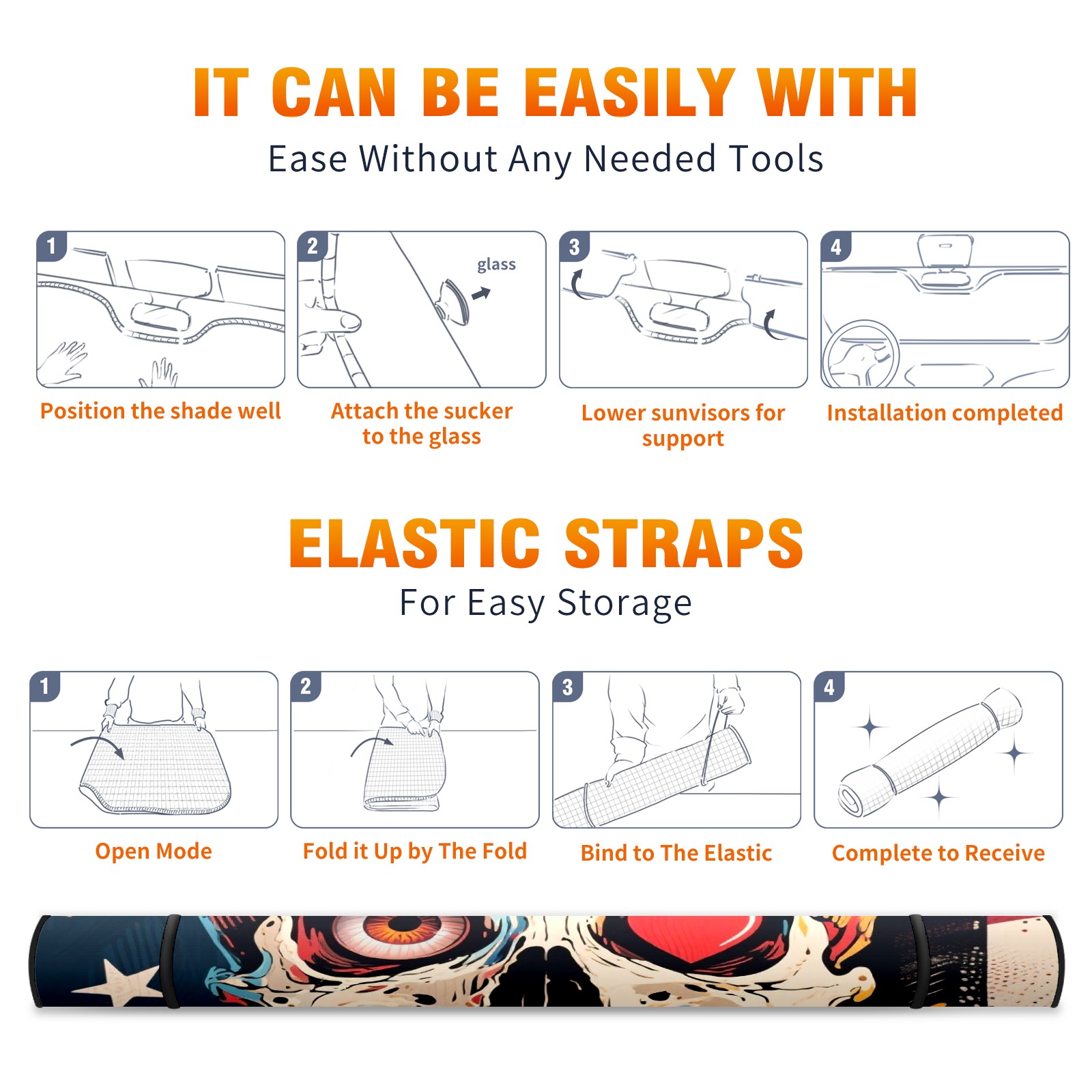 IT CAN BE EASILY WITH
Ease Without Any Needed Tools

1
Position the shade well

2
glass
Attach the sucker to the glass

3
Lower sunvisors for support

4
Installation completed

ELASTIC STRAPS
For Easy Storage

1
Open Mode

2
Fold it Up by The Fold

3
Bind to The Elastic

4
Complete to Receive