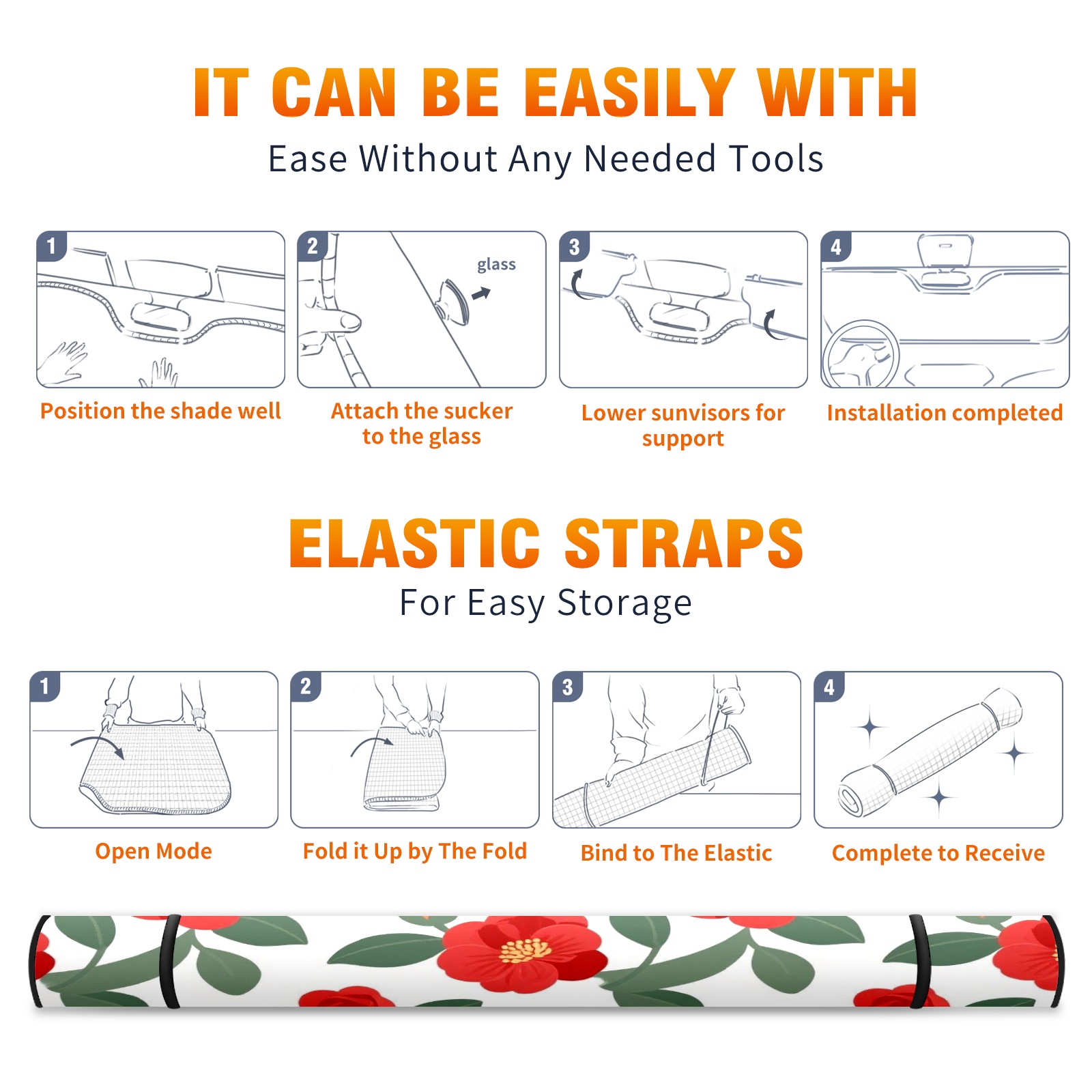 IT CAN BE EASILY WITH

Ease Without Any Needed Tools

1

Position the shade well

2

glass

Attach the sucker to the glass

3

Lower sunvisors for support

4

Installation completed

ELASTIC STRAPS

For Easy Storage

1

Open Mode

2

Fold it Up by The Fold

3

Bind to The Elastic

4

Complete to Receive