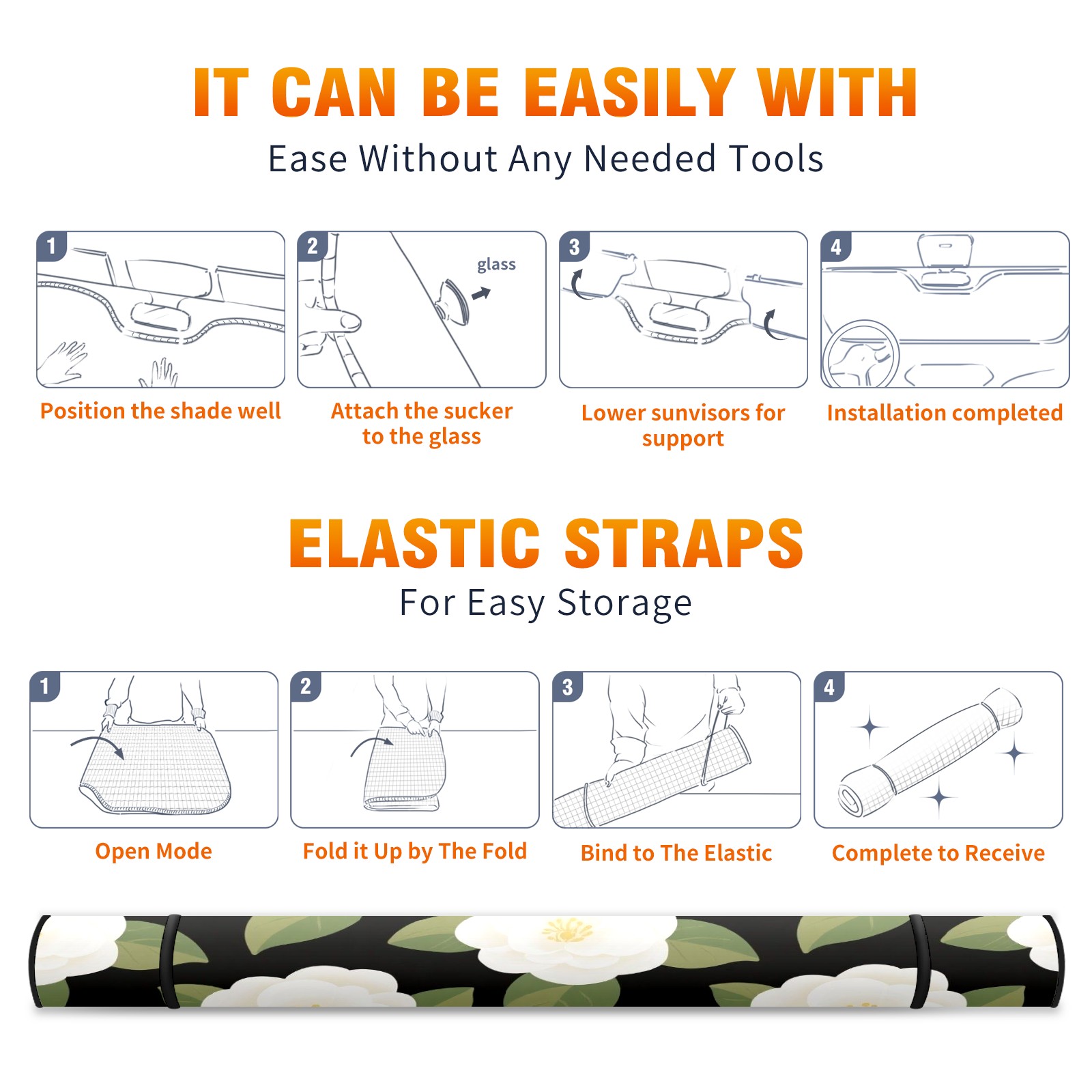 IT CAN BE EASILY WITH

Ease Without Any Needed Tools

1

Position the shade well

2

glass

Attach the sucker to the glass

3

Lower sunvisors for support

4

Installation completed

ELASTIC STRAPS

For Easy Storage

1

Open Mode

2

Fold it Up by The Fold

3

Bind to The Elastic

4

Complete to Receive