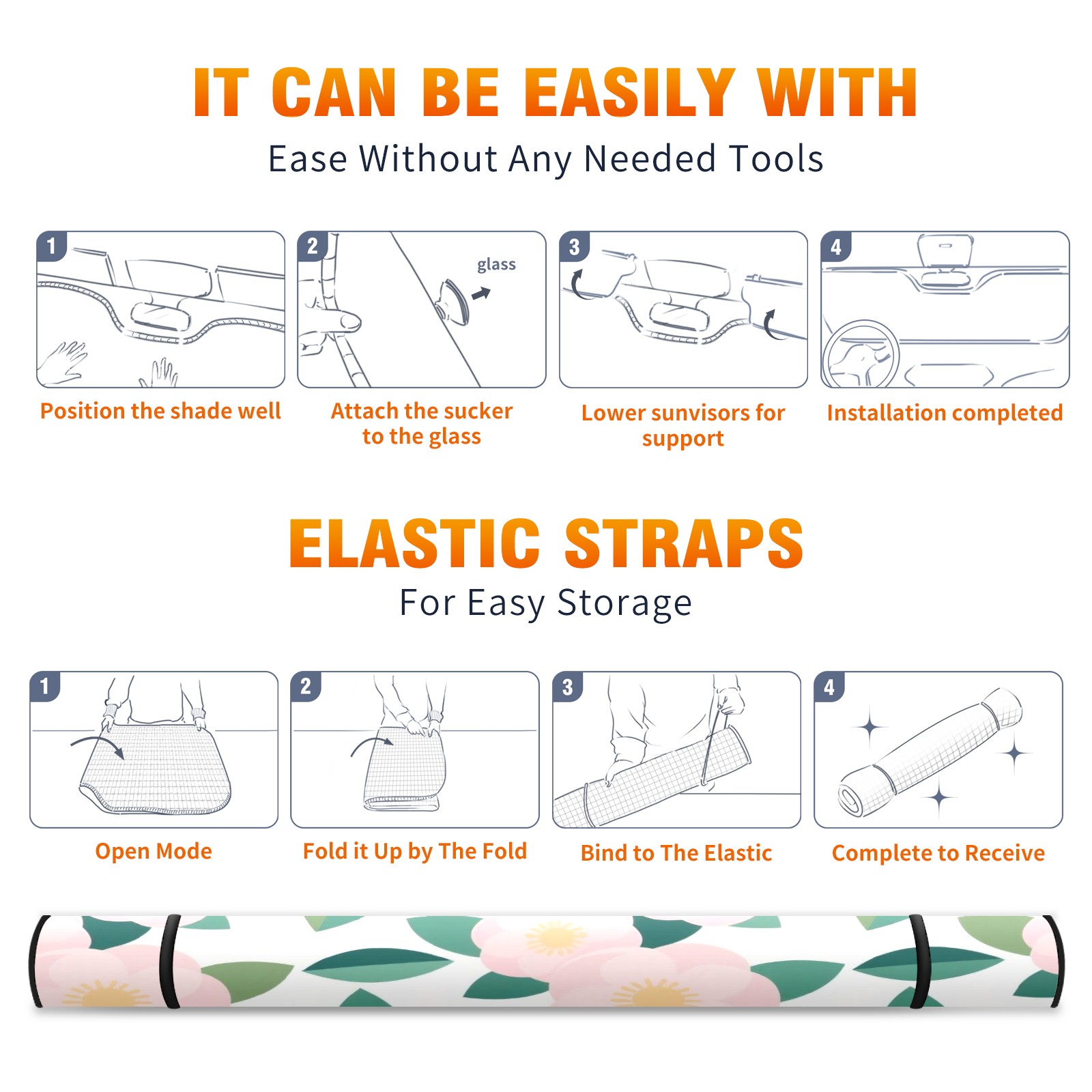 IT CAN BE EASILY WITH

Ease Without Any Needed Tools

1

Position the shade well

2

glass

Attach the sucker to the glass

3

Lower sunvisors for support

4

Installation completed

ELASTIC STRAPS

For Easy Storage

1

Open Mode

2

Fold it Up by The Fold

3

Bind to The Elastic

4

Complete to Receive