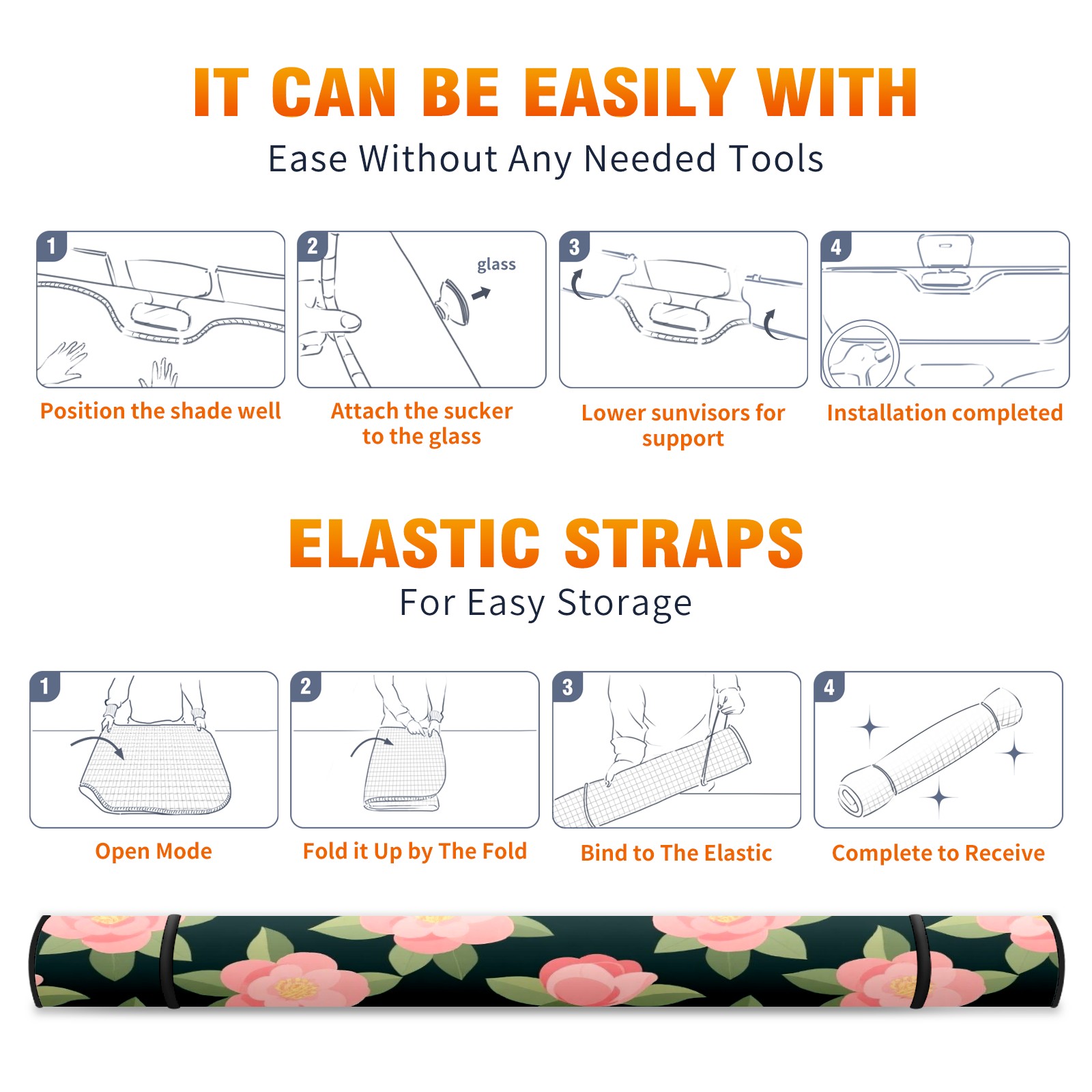 IT CAN BE EASILY WITH

Ease Without Any Needed Tools

1

Position the shade well

2

glass

Attach the sucker to the glass

3

Lower sunvisors for support

4

Installation completed

ELASTIC STRAPS

For Easy Storage

1

Open Mode

2

Fold it Up by The Fold

3

Bind to The Elastic

4

Complete to Receive