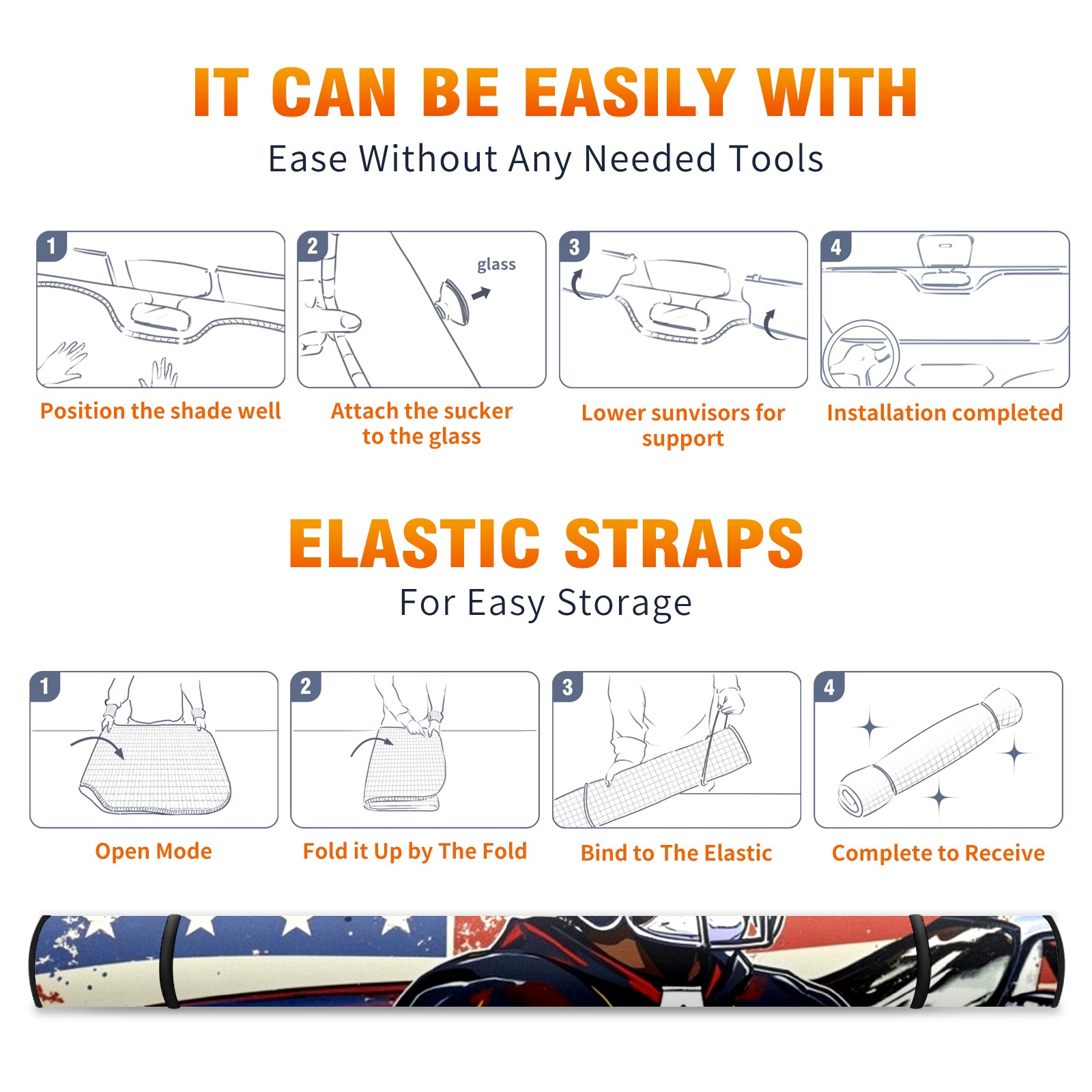 IT CAN BE EASILY WITH
Ease Without Any Needed Tools

1
Position the shade well

2
glass
Attach the sucker to the glass

3
Lower sunvisors for support

4
Installation completed

ELASTIC STRAPS
For Easy Storage

1
Open Mode

2
Fold it Up by The Fold

3
Bind to The Elastic

4
Complete to Receive