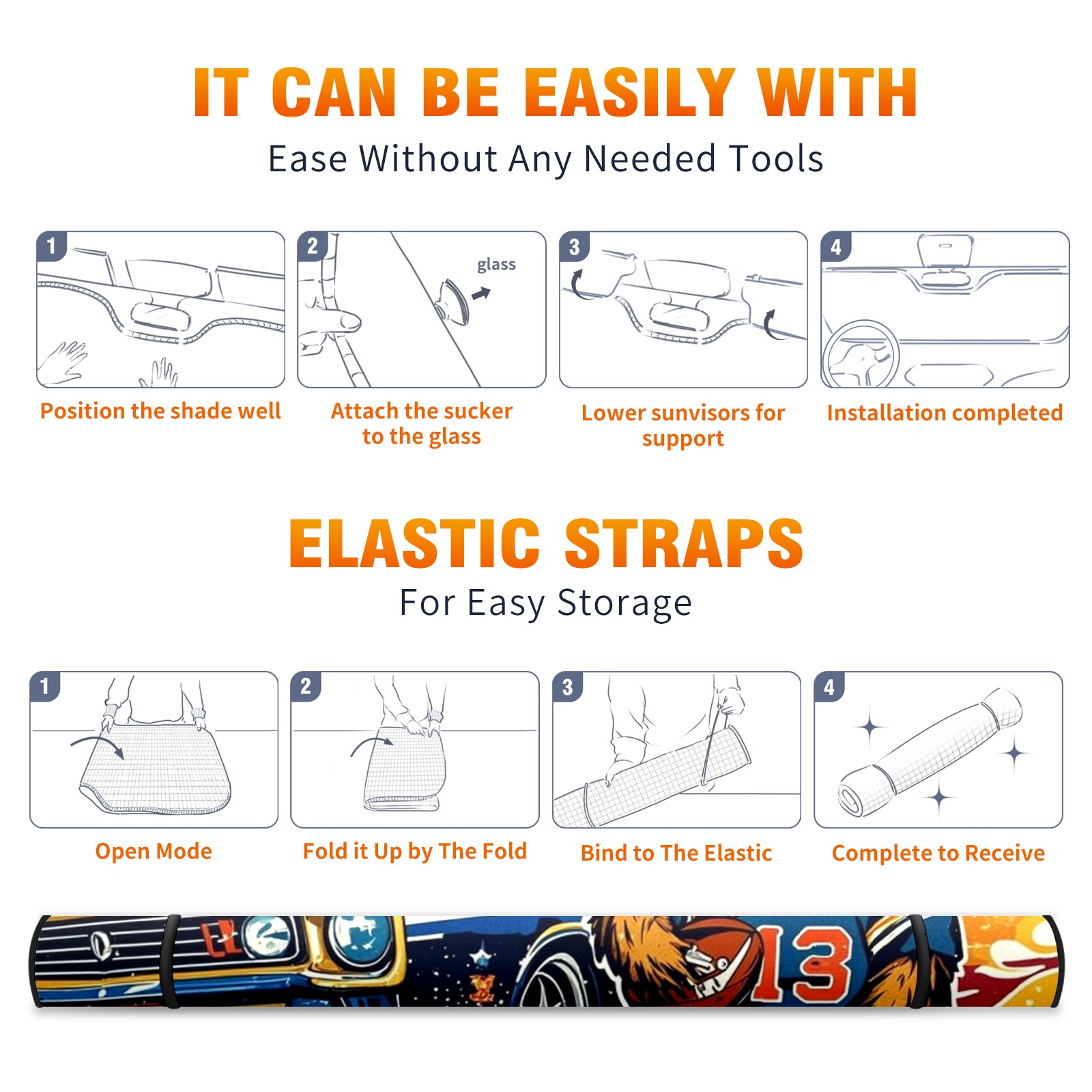 IT CAN BE EASILY WITH

Ease Without Any Needed Tools

1
Position the shade well

2
glass
Attach the sucker to the glass

3
Lower sunvisors for support

4
Installation completed

ELASTIC STRAPS

For Easy Storage

1
Open Mode

2
Fold it Up by The Fold

3
Bind to The Elastic

4
Complete to Receive

13