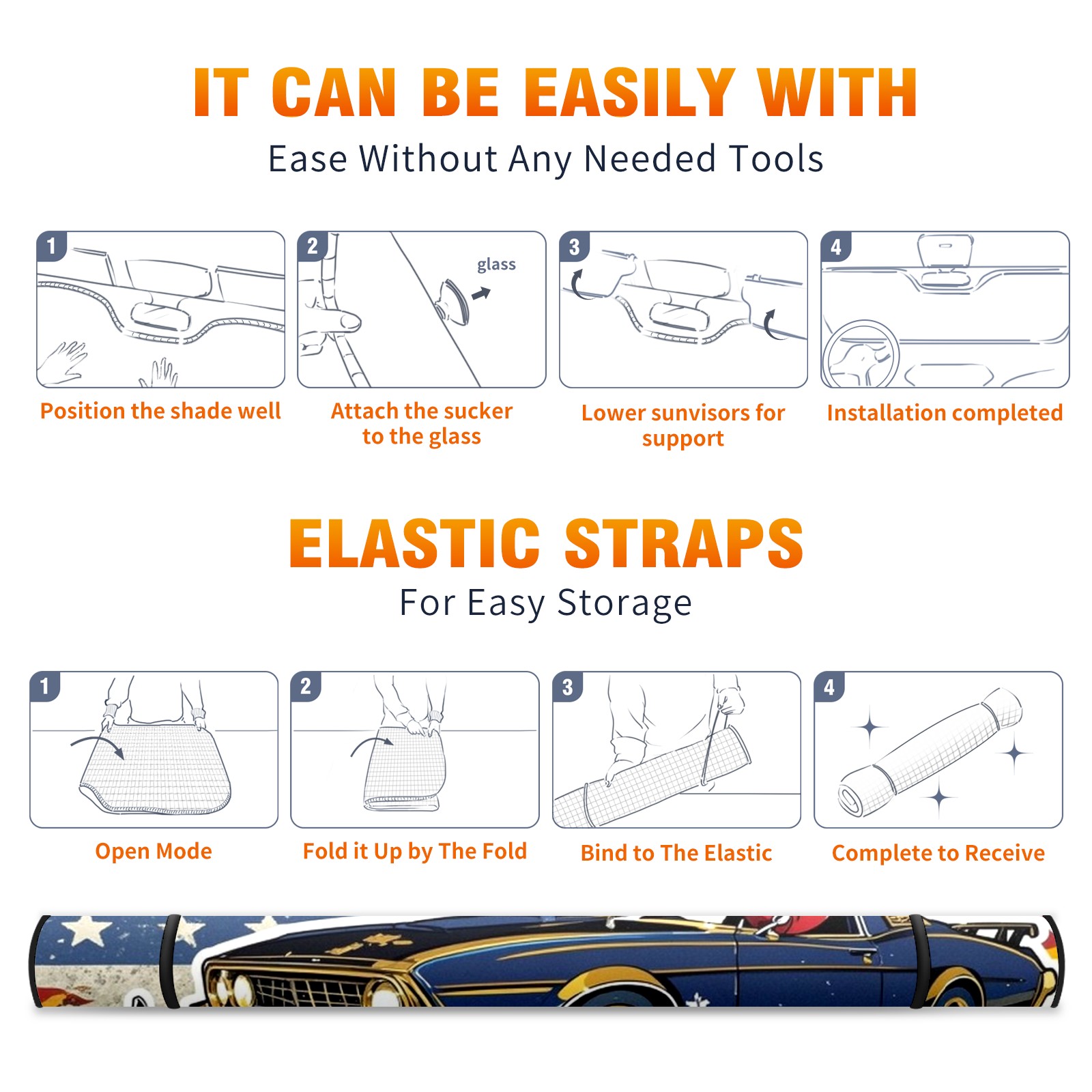 IT CAN BE EASILY WITH
Ease Without Any Needed Tools

1
Position the shade well

2
glass
Attach the sucker to the glass

3
Lower sunvisors for support

4
Installation completed

ELASTIC STRAPS
For Easy Storage

1
Open Mode

2
Fold it Up by The Fold

3
Bind to The Elastic

4
Complete to Receive