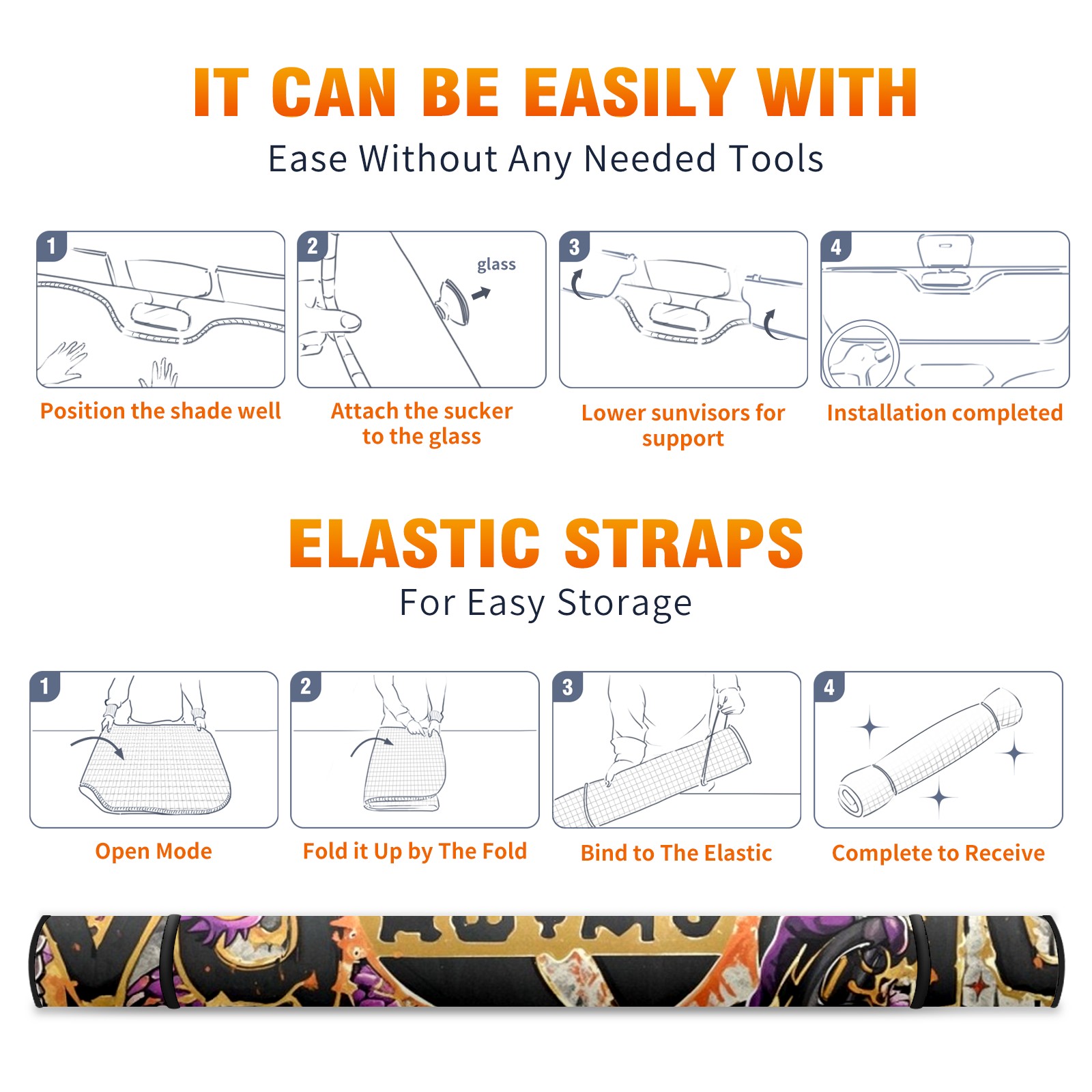 IT CAN BE EASILY WITH

Ease Without Any Needed Tools

1

Position the shade well

2

glass

Attach the sucker to the glass

3

Lower sunvisors for support

4

Installation completed

ELASTIC STRAPS

For Easy Storage

1

Open Mode

2

Fold it Up by The Fold

3

Bind to The Elastic

4

Complete to Receive