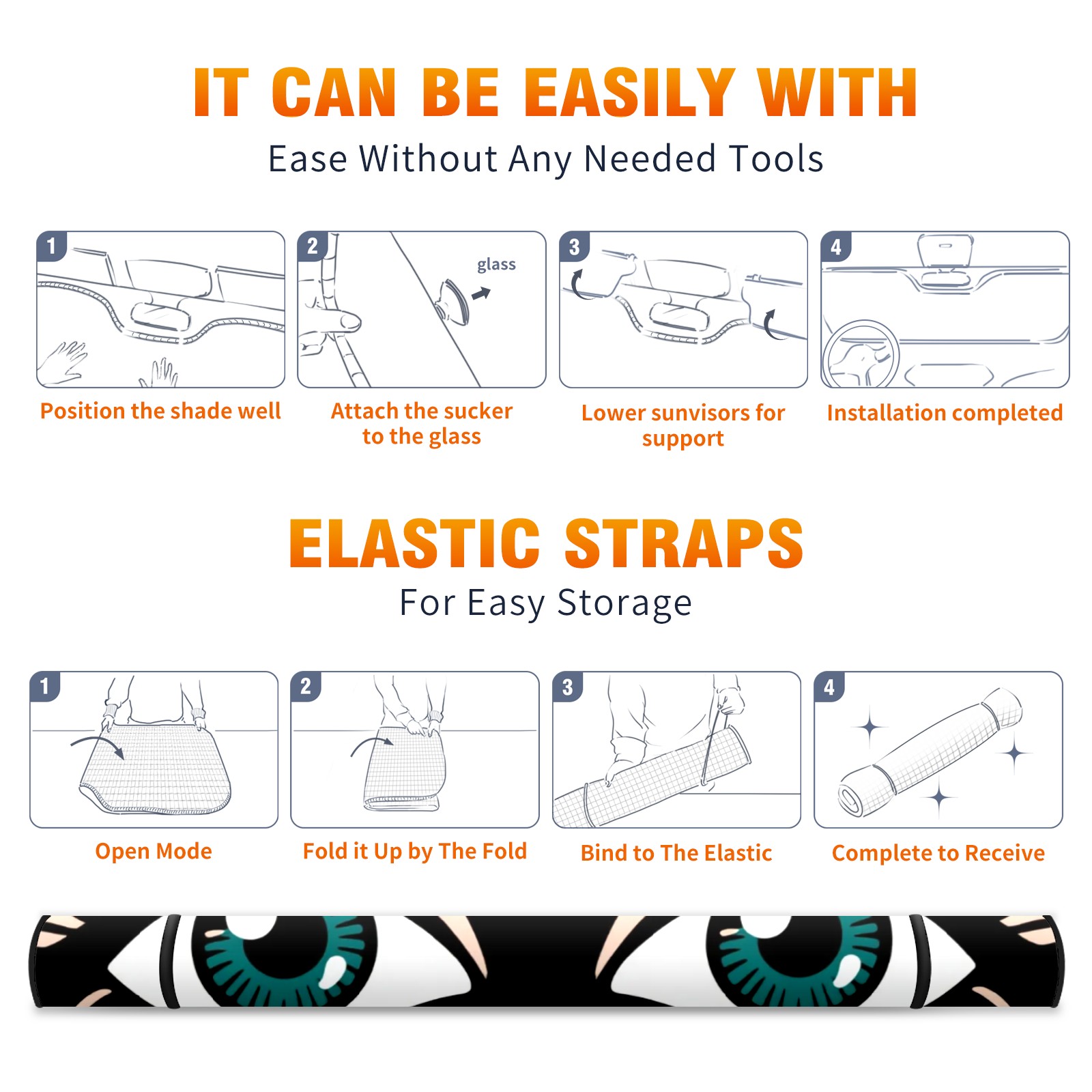 IT CAN BE EASILY WITH

Ease Without Any Needed Tools

1

Position the shade well

2

glass

Attach the sucker to the glass

3

Lower sunvisors for support

4

Installation completed

ELASTIC STRAPS

For Easy Storage

1

Open Mode

2

Fold it Up by The Fold

3

Bind to The Elastic

4

Complete to Receive