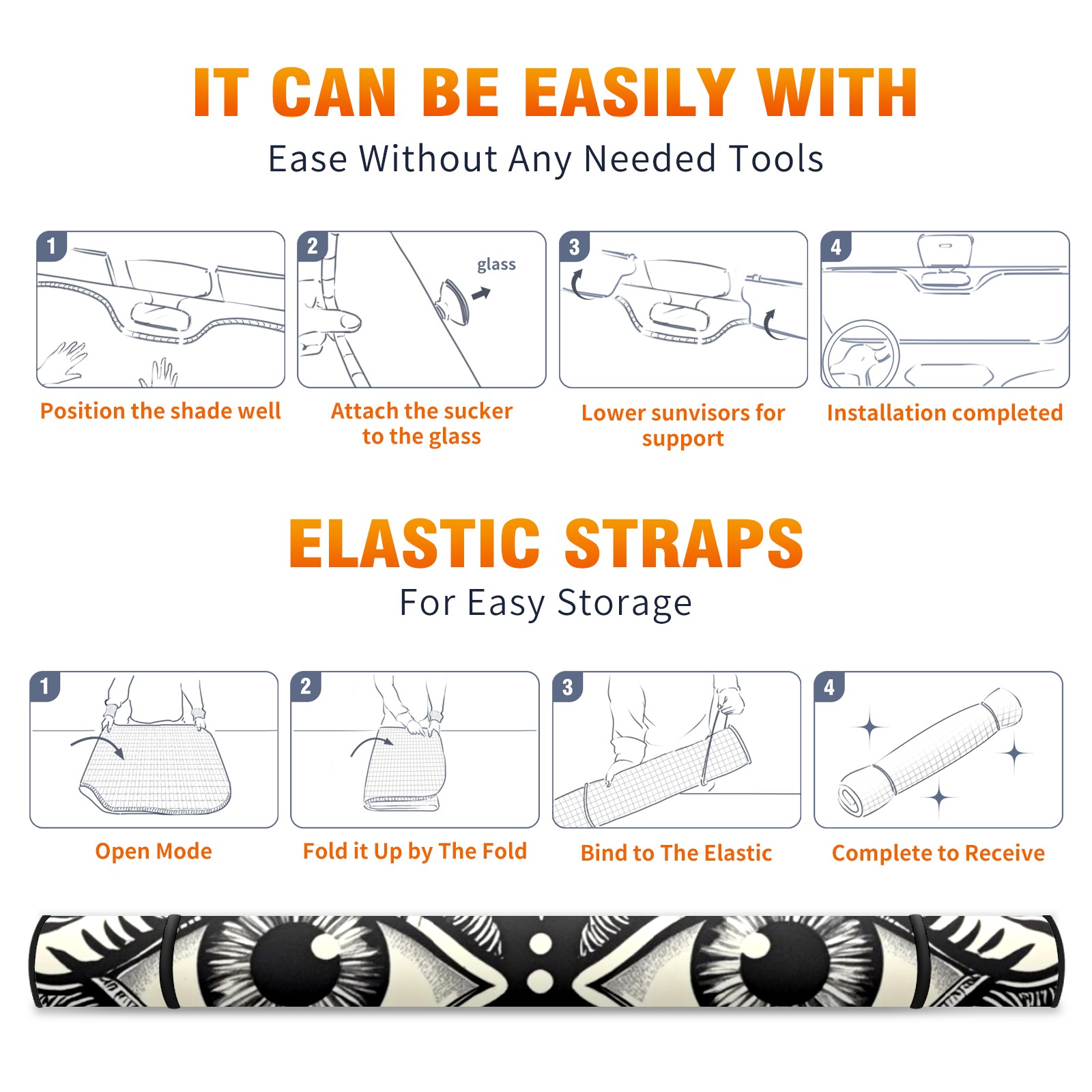 IT CAN BE EASILY WITH
Ease Without Any Needed Tools

1
Position the shade well

2
glass
Attach the sucker to the glass

3
Lower sunvisors for support

4
Installation completed

ELASTIC STRAPS
For Easy Storage

1
Open Mode

2
Fold it Up by The Fold

3
Bind to The Elastic

4
Complete to Receive