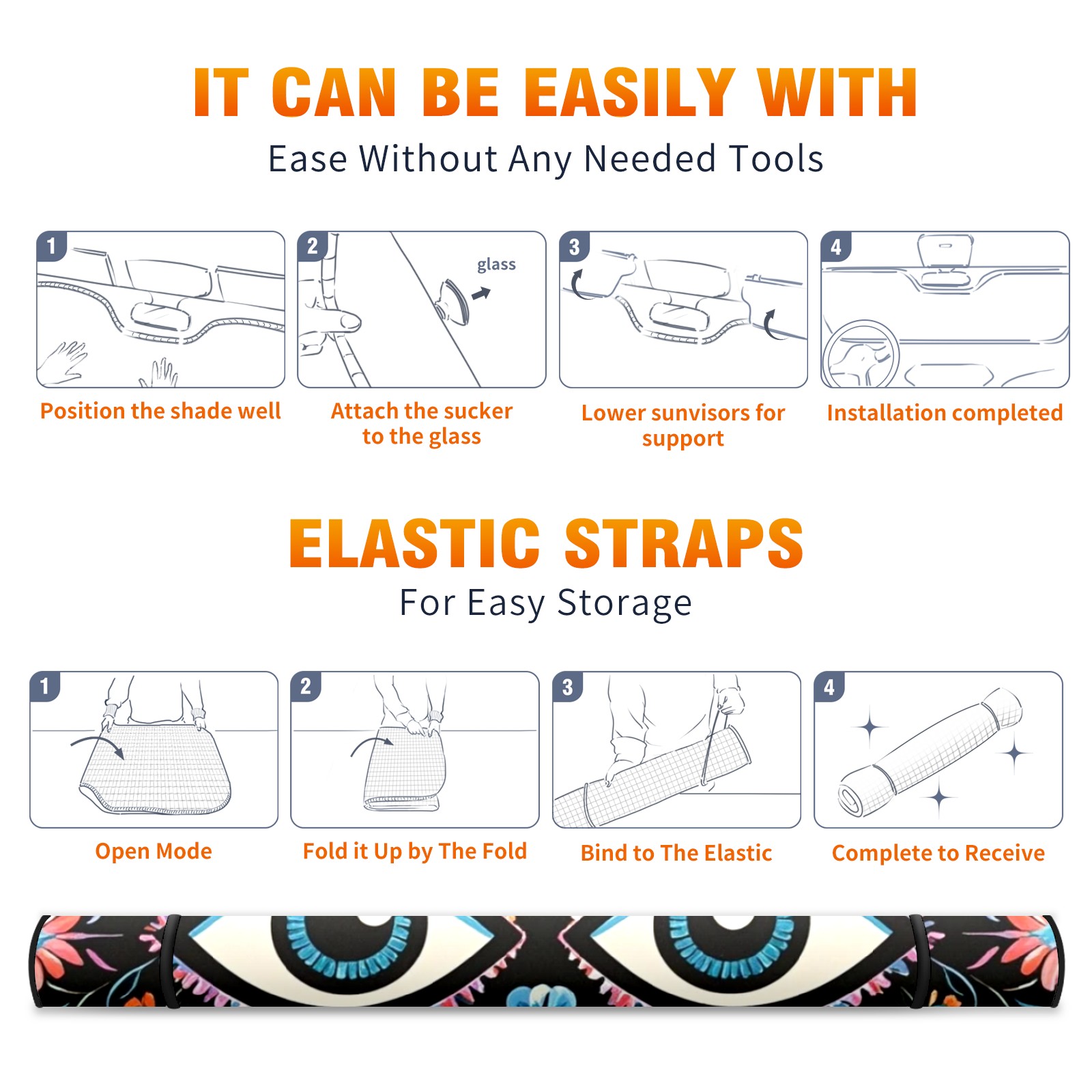 IT CAN BE EASILY WITH
Ease Without Any Needed Tools

1
Position the shade well

2
glass
Attach the sucker to the glass

3
Lower sunvisors for support

4
Installation completed

ELASTIC STRAPS
For Easy Storage

1
Open Mode

2
Fold it Up by The Fold

3
Bind to The Elastic

4
Complete to Receive