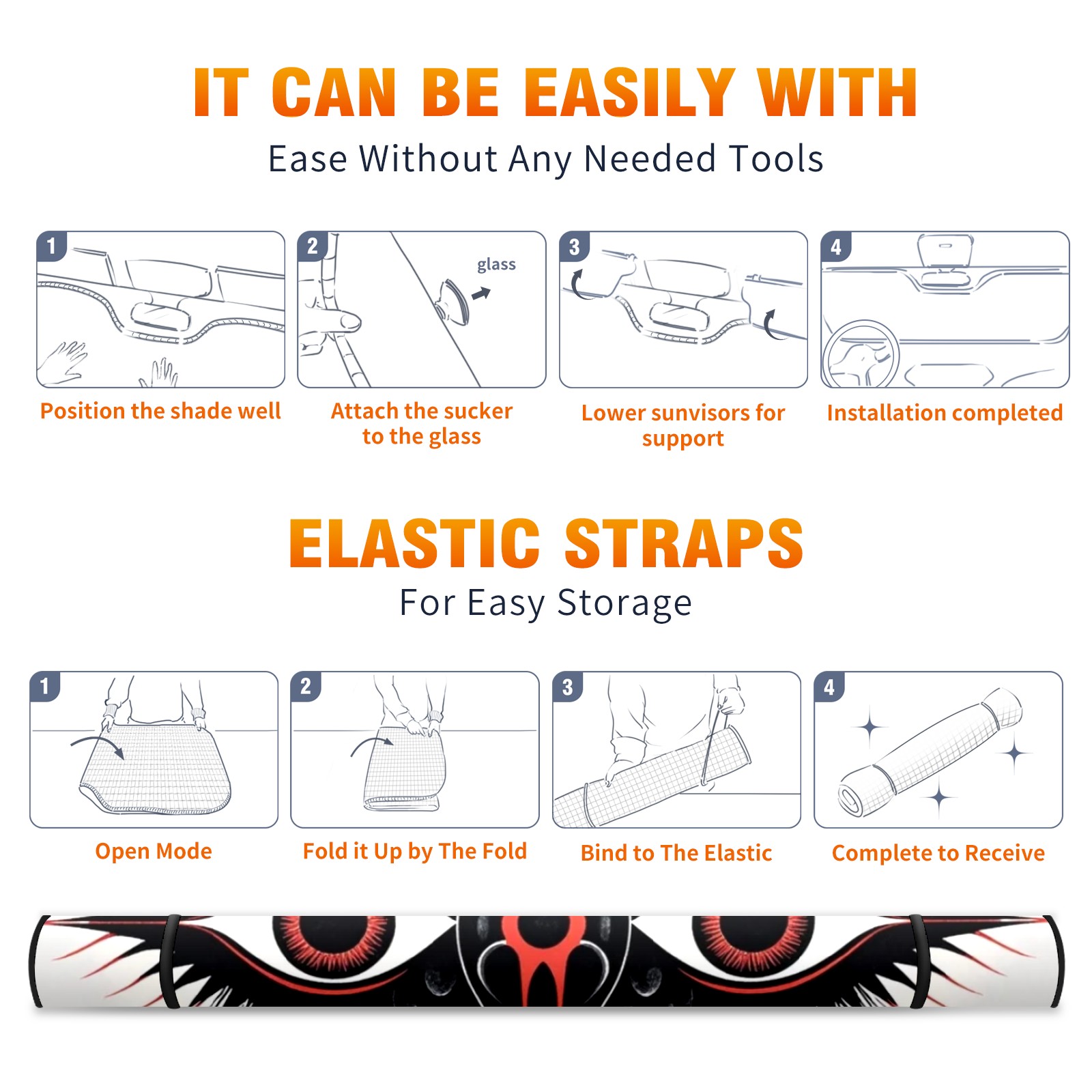 IT CAN BE EASILY WITH
Ease Without Any Needed Tools

1
Position the shade well

2
glass
Attach the sucker to the glass

3
Lower sunvisors for support

4
Installation completed

ELASTIC STRAPS
For Easy Storage

1
Open Mode

2
Fold it Up by The Fold

3
Bind to The Elastic

4
Complete to Receive