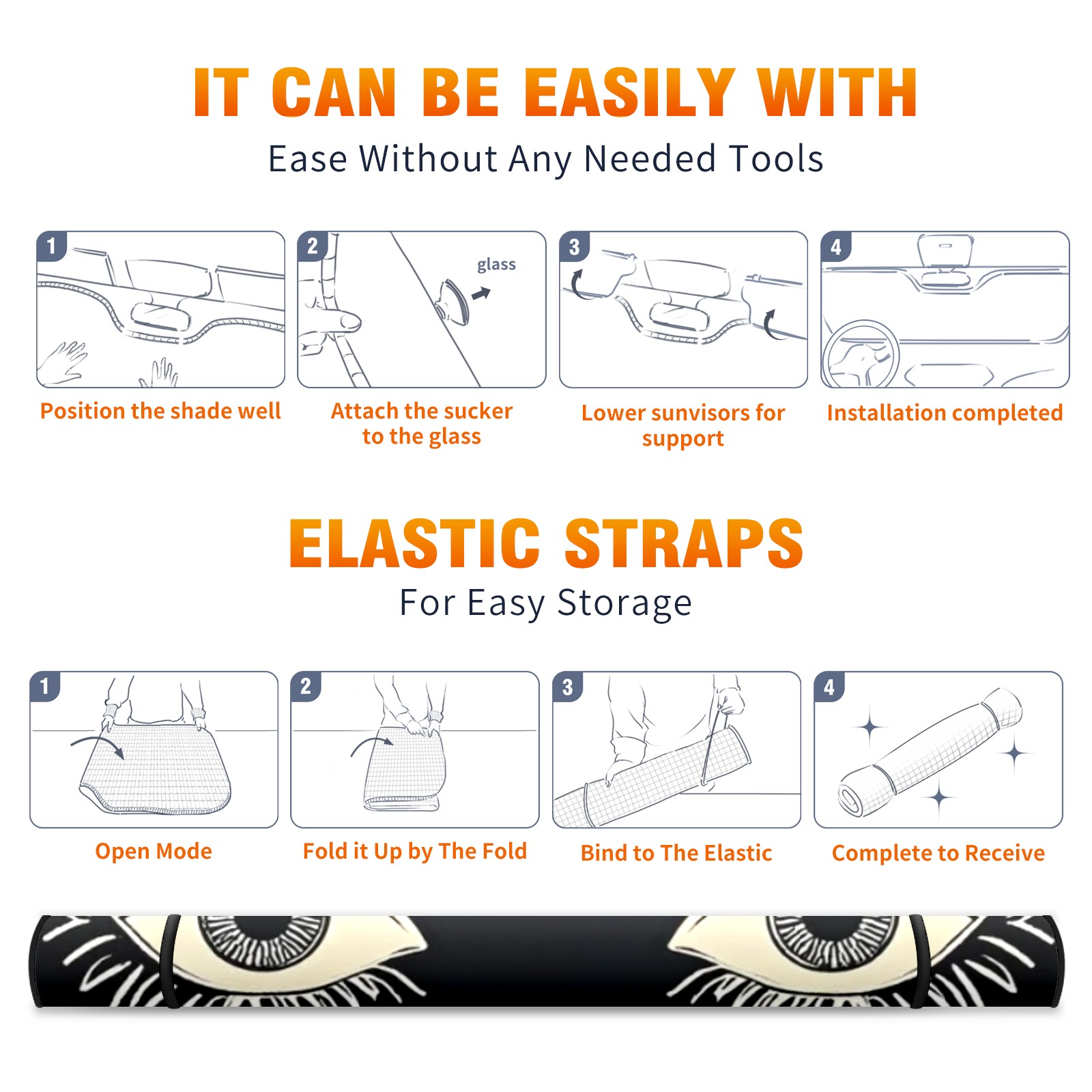 IT CAN BE EASILY WITH
Ease Without Any Needed Tools

1
Position the shade well

2
glass
Attach the sucker to the glass

3
Lower sunvisors for support

4
Installation completed

ELASTIC STRAPS
For Easy Storage

1
Open Mode

2
Fold it Up by The Fold

3
Bind to The Elastic

4
Complete to Receive