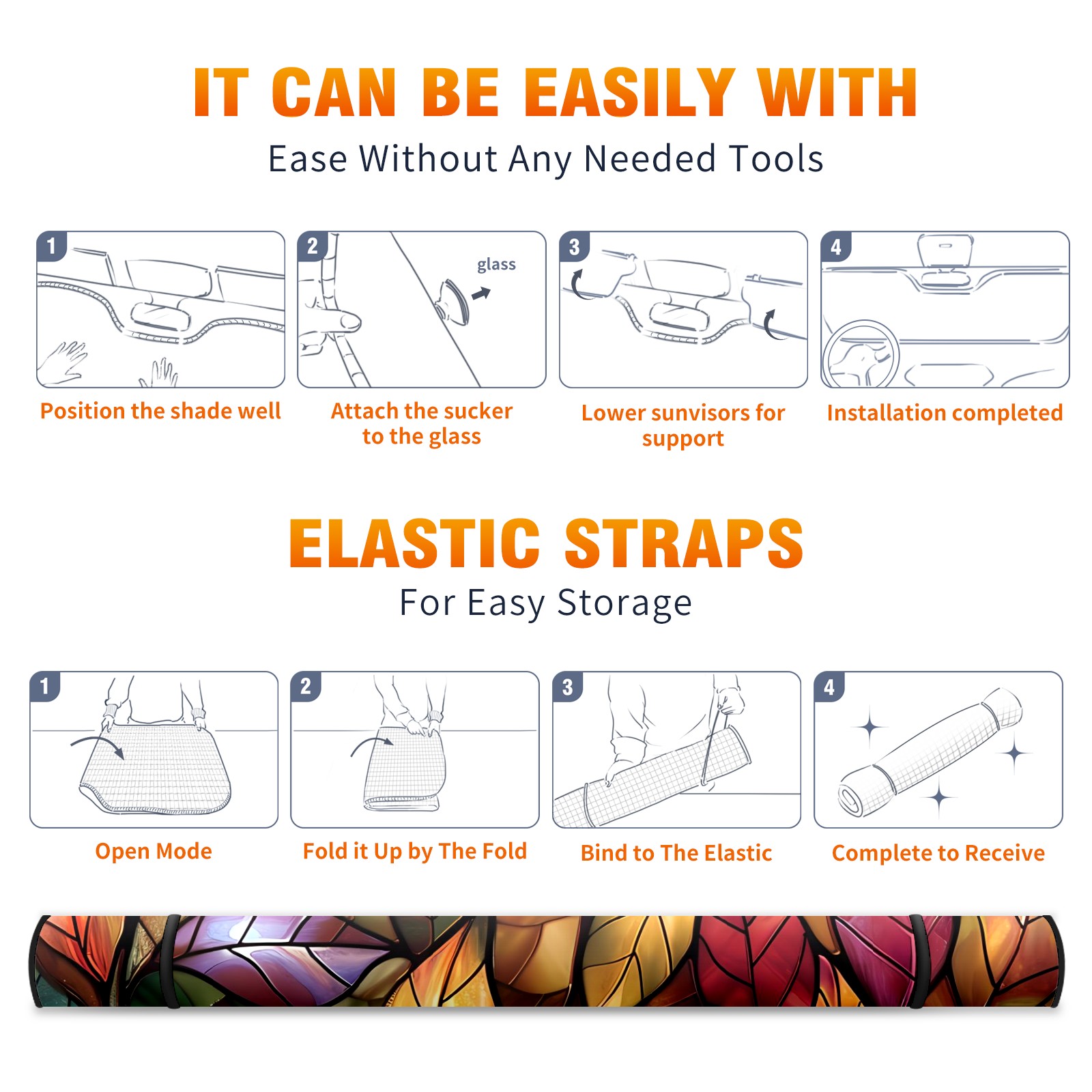 IT CAN BE EASILY WITH

Ease Without Any Needed Tools

1
Position the shade well

2
glass
Attach the sucker to the glass

3
Lower sunvisors for support

4
Installation completed

ELASTIC STRAPS

For Easy Storage

1
Open Mode

2
Fold it Up by The Fold

3
Bind to The Elastic

4
Complete to Receive