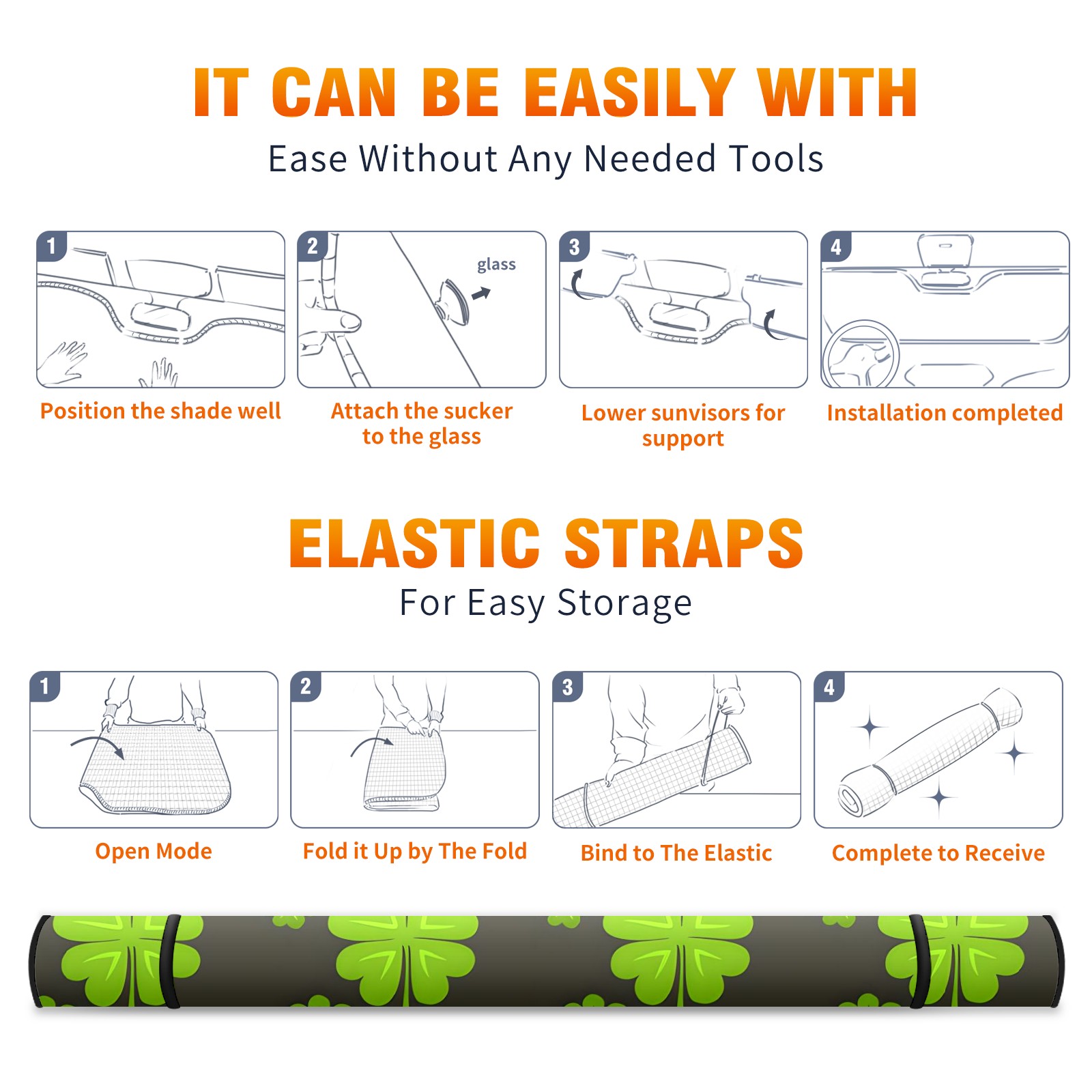 IT CAN BE EASILY WITH
Ease Without Any Needed Tools

1
Position the shade well

2
glass
Attach the sucker to the glass

3
Lower sunvisors for support

4
Installation completed

ELASTIC STRAPS
For Easy Storage

1
Open Mode

2
Fold it Up by The Fold

3
Bind to The Elastic

4
Complete to Receive