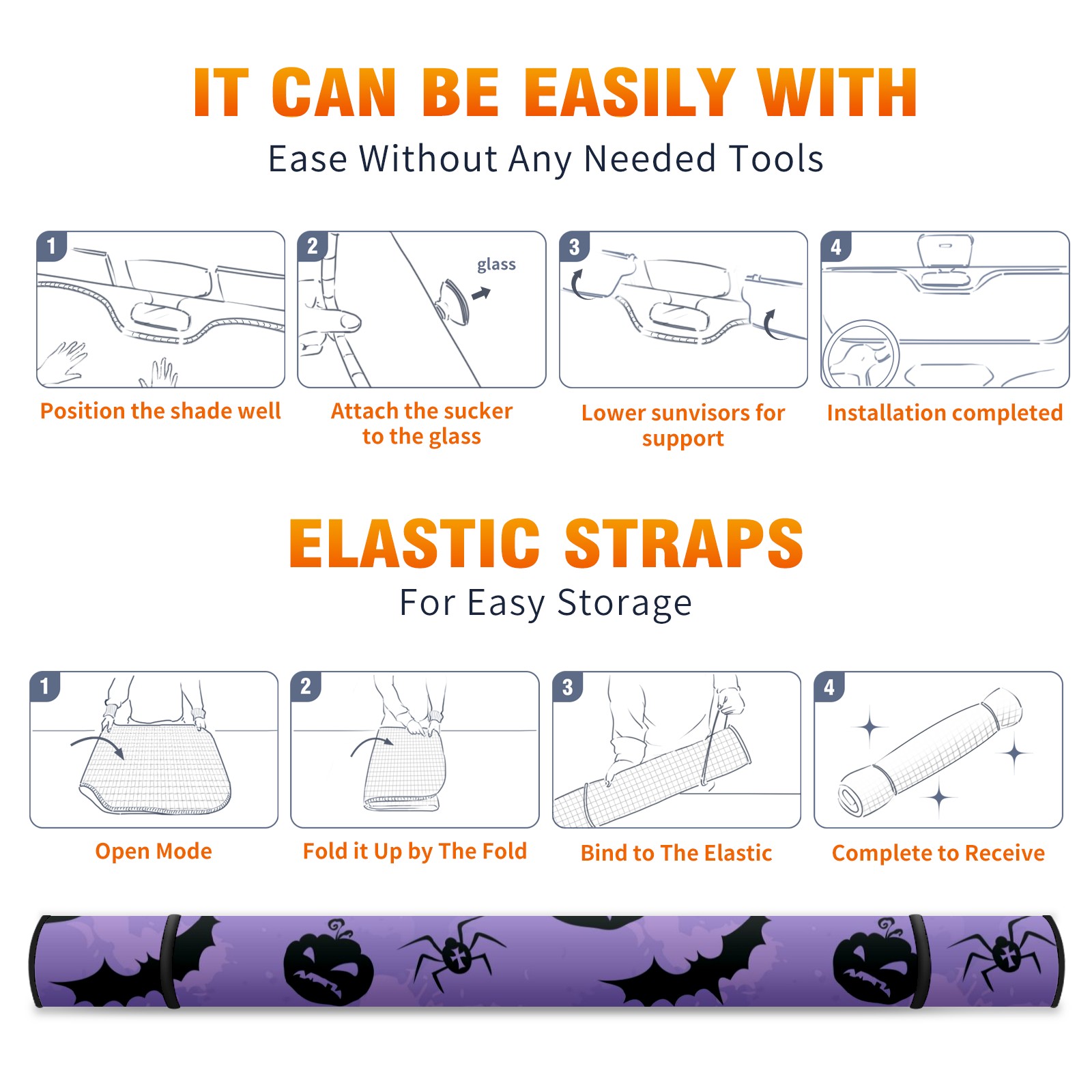 IT CAN BE EASILY WITH
Ease Without Any Needed Tools

1
Position the shade well

2
glass
Attach the sucker to the glass

3
Lower sunvisors for support

4
Installation completed

ELASTIC STRAPS
For Easy Storage

1
Open Mode

2
Fold it Up by The Fold

3
Bind to The Elastic

4
Complete to Receive