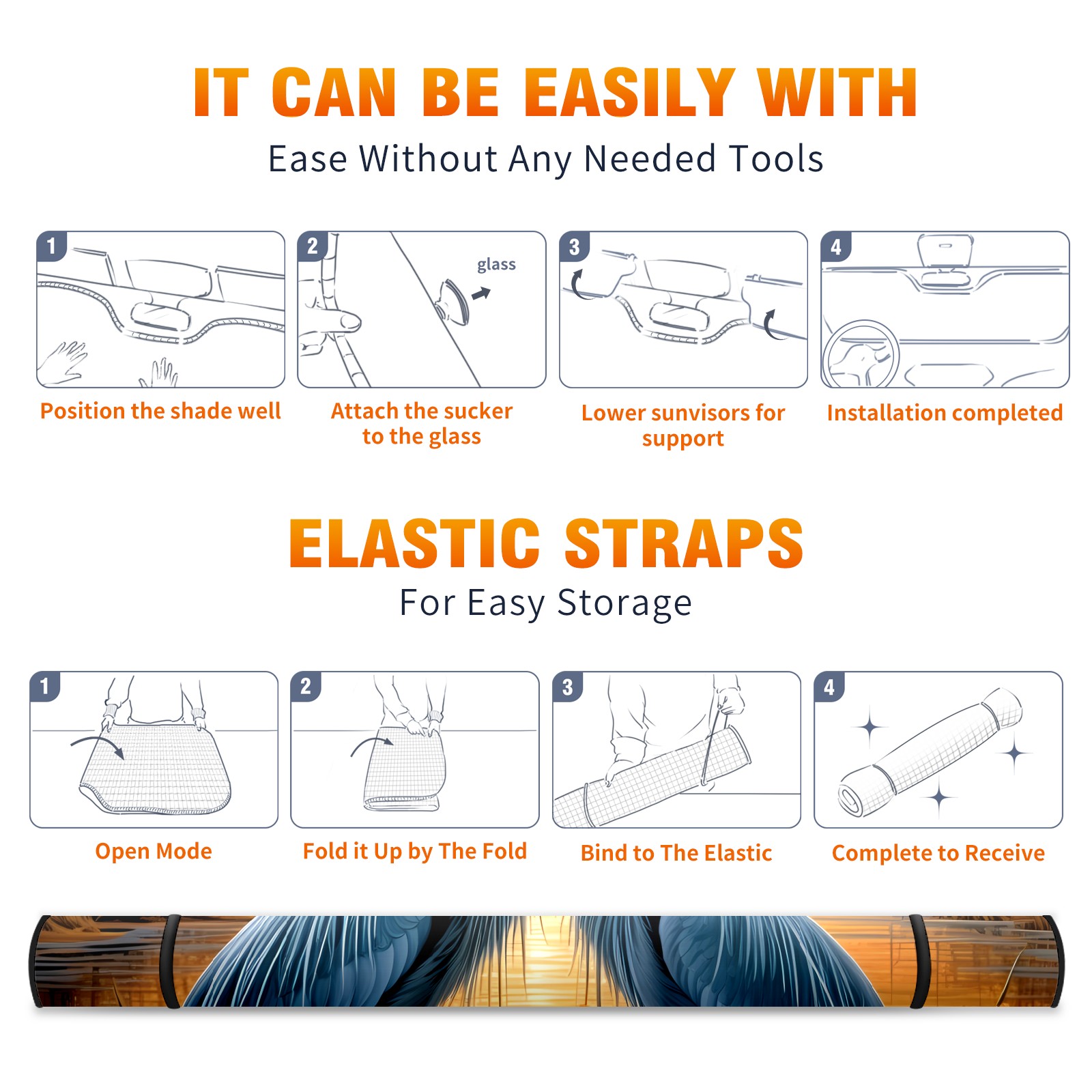 IT CAN BE EASILY WITH
Ease Without Any Needed Tools

1
Position the shade well

2
glass
Attach the sucker to the glass

3
Lower sunvisors for support

4
Installation completed

ELASTIC STRAPS
For Easy Storage

1
Open Mode

2
Fold it Up by The Fold

3
Bind to The Elastic

4
Complete to Receive