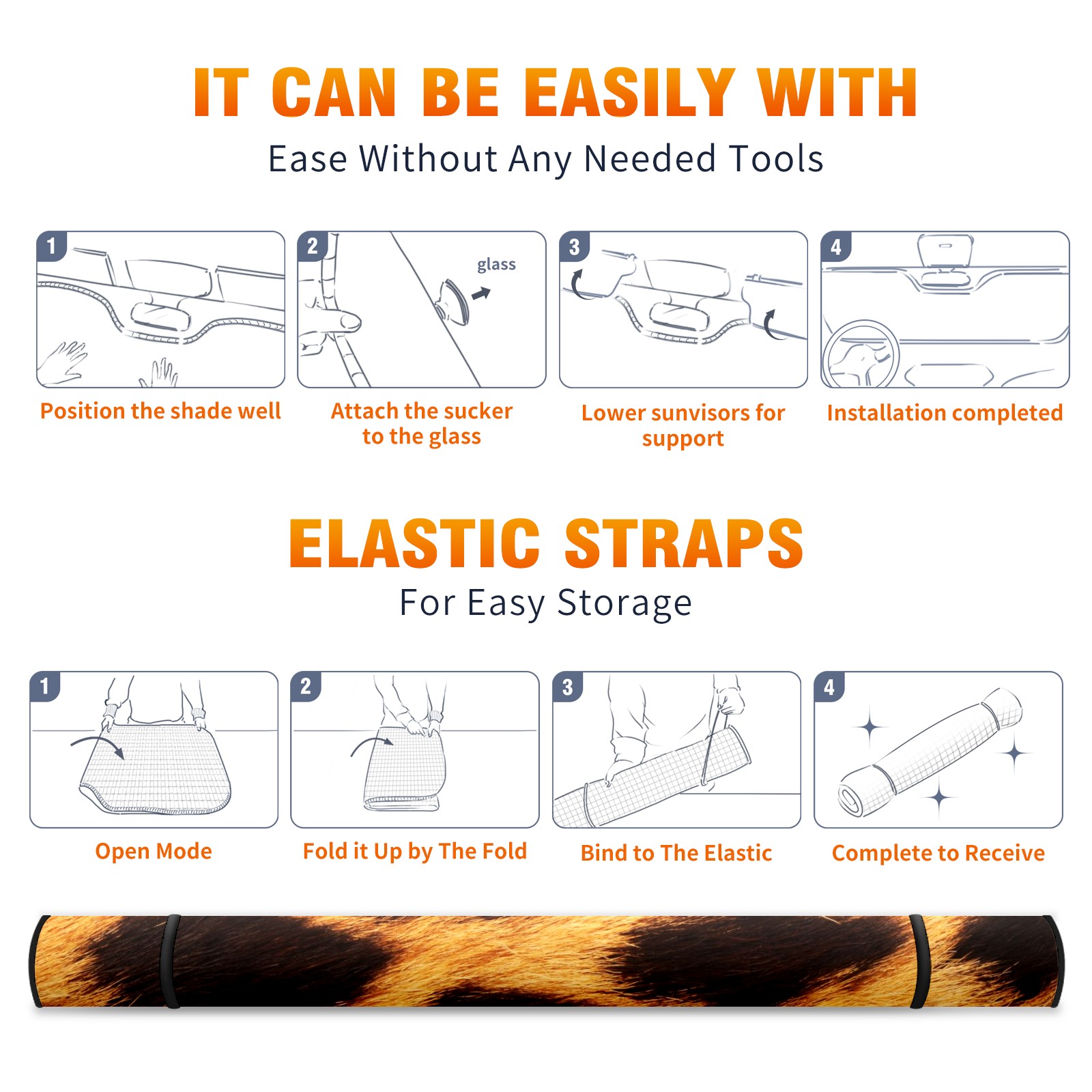 IT CAN BE EASILY WITH
Ease Without Any Needed Tools

1
Position the shade well

2
glass
Attach the sucker to the glass

3
Lower sunvisors for support

4
Installation completed

ELASTIC STRAPS
For Easy Storage

1
Open Mode

2
Fold it Up by The Fold

3
Bind to The Elastic

4
Complete to Receive