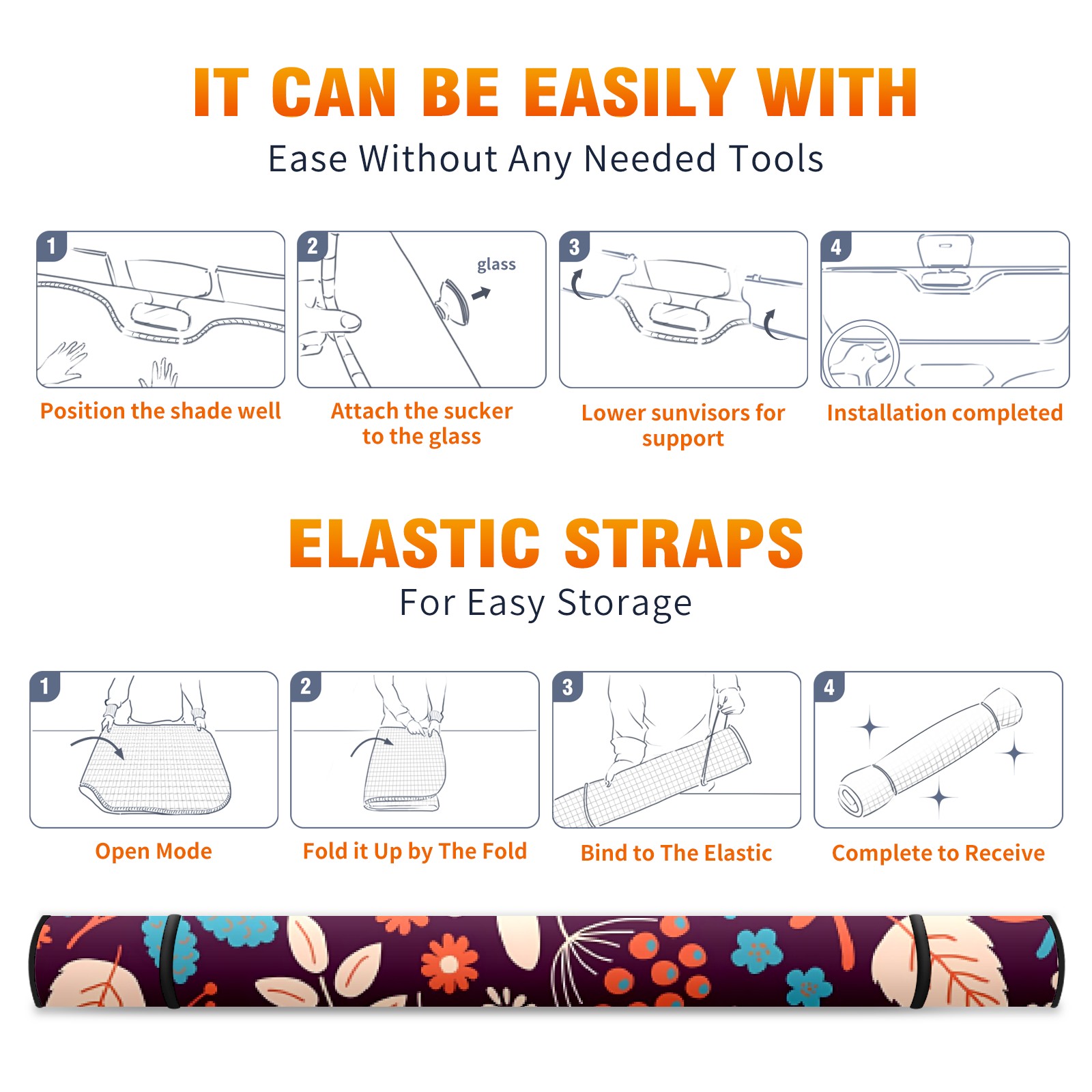 IT CAN BE EASILY WITH

Ease Without Any Needed Tools

1

Position the shade well

2

glass

Attach the sucker to the glass

3

Lower sunvisors for support

4

Installation completed

ELASTIC STRAPS

For Easy Storage

1

Open Mode

2

Fold it Up by The Fold

3

Bind to The Elastic

4

Complete to Receive