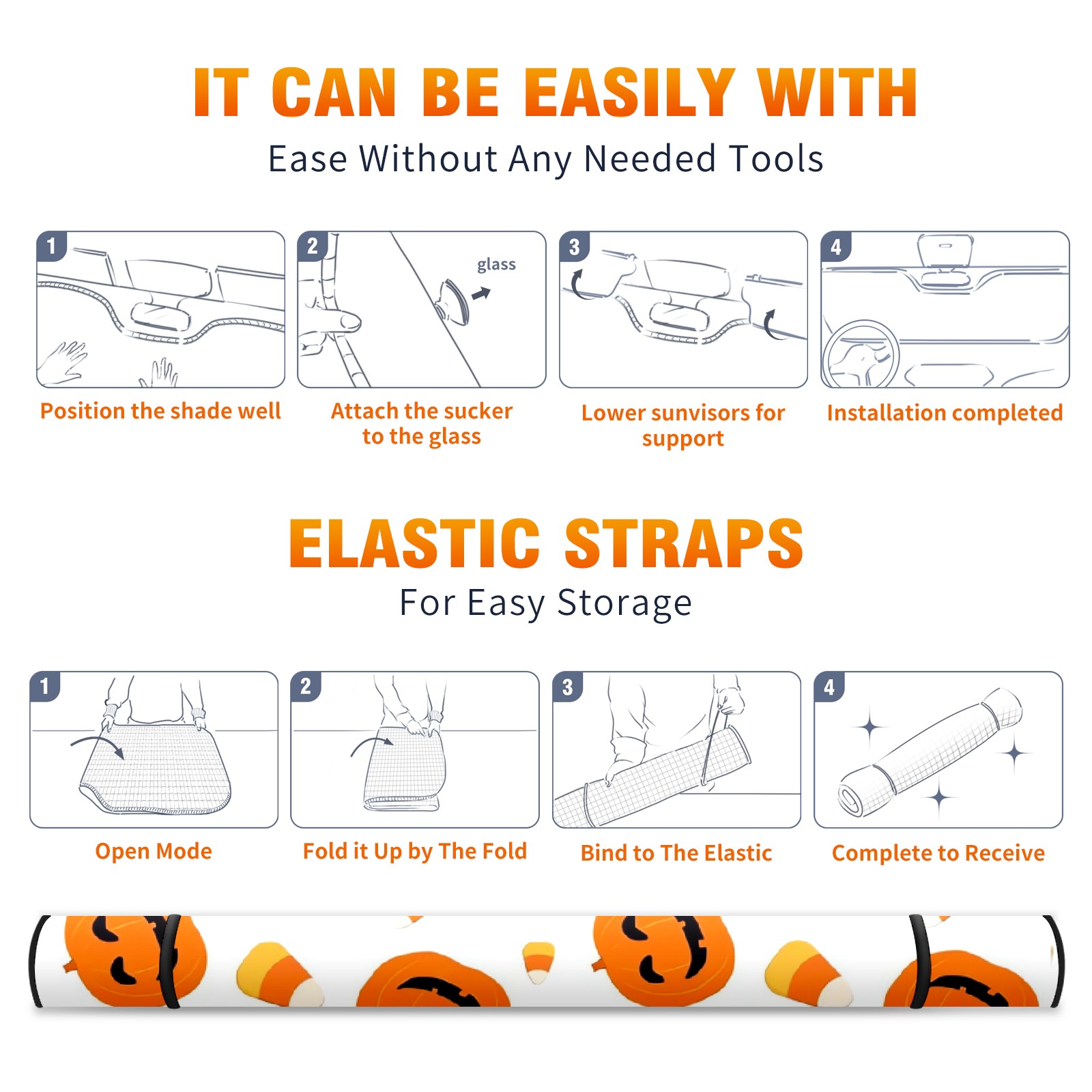 IT CAN BE EASILY WITH
Ease Without Any Needed Tools

1
Position the shade well

2
glass
Attach the sucker to the glass

3
Lower sunvisors for support

4
Installation completed

ELASTIC STRAPS
For Easy Storage

1
Open Mode

2
Fold it Up by The Fold

3
Bind to The Elastic

4
Complete to Receive