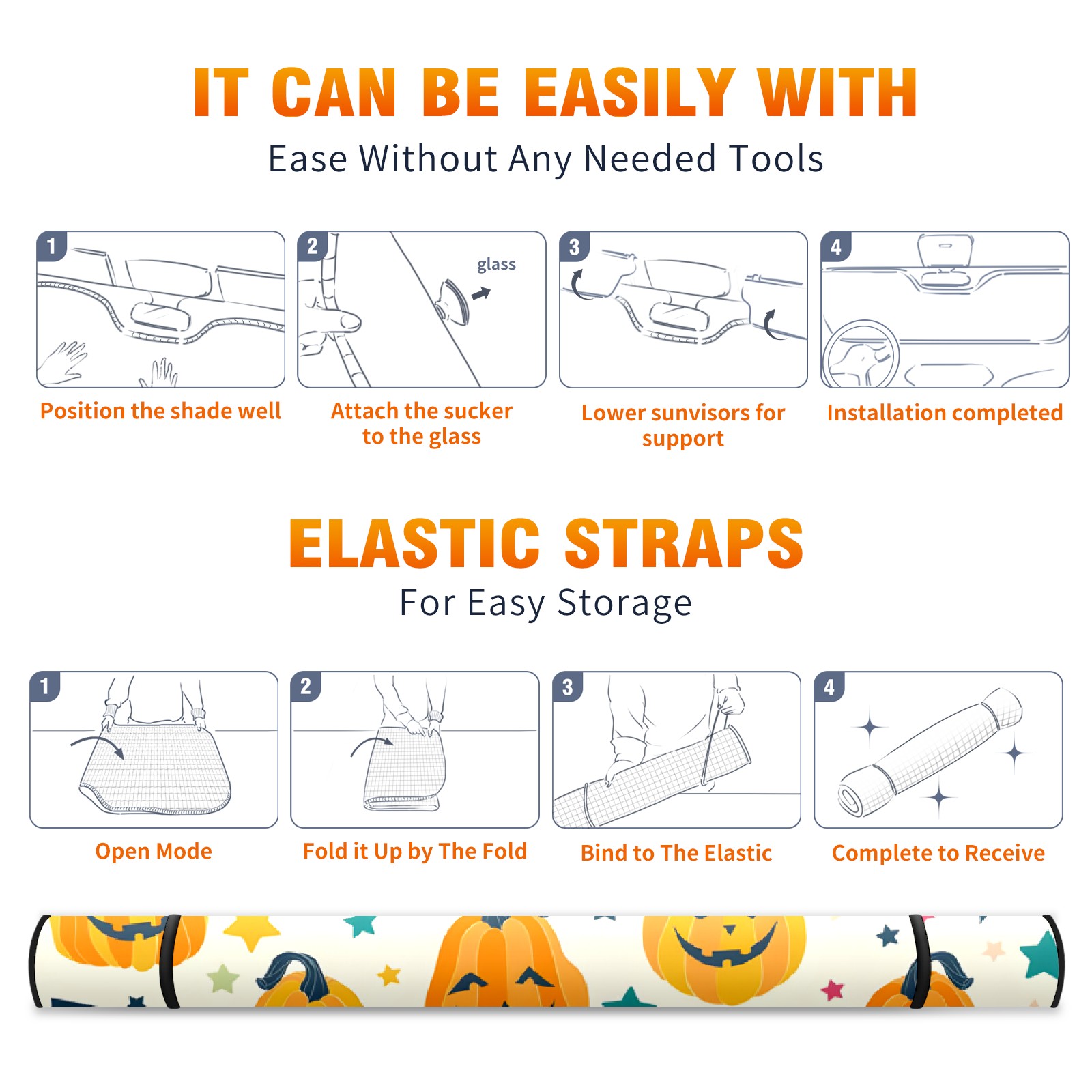 IT CAN BE EASILY WITH
Ease Without Any Needed Tools

1
Position the shade well

2
glass
Attach the sucker to the glass

3
Lower sunvisors for support

4
Installation completed

ELASTIC STRAPS
For Easy Storage

1
Open Mode

2
Fold it Up by The Fold

3
Bind to The Elastic

4
Complete to Receive