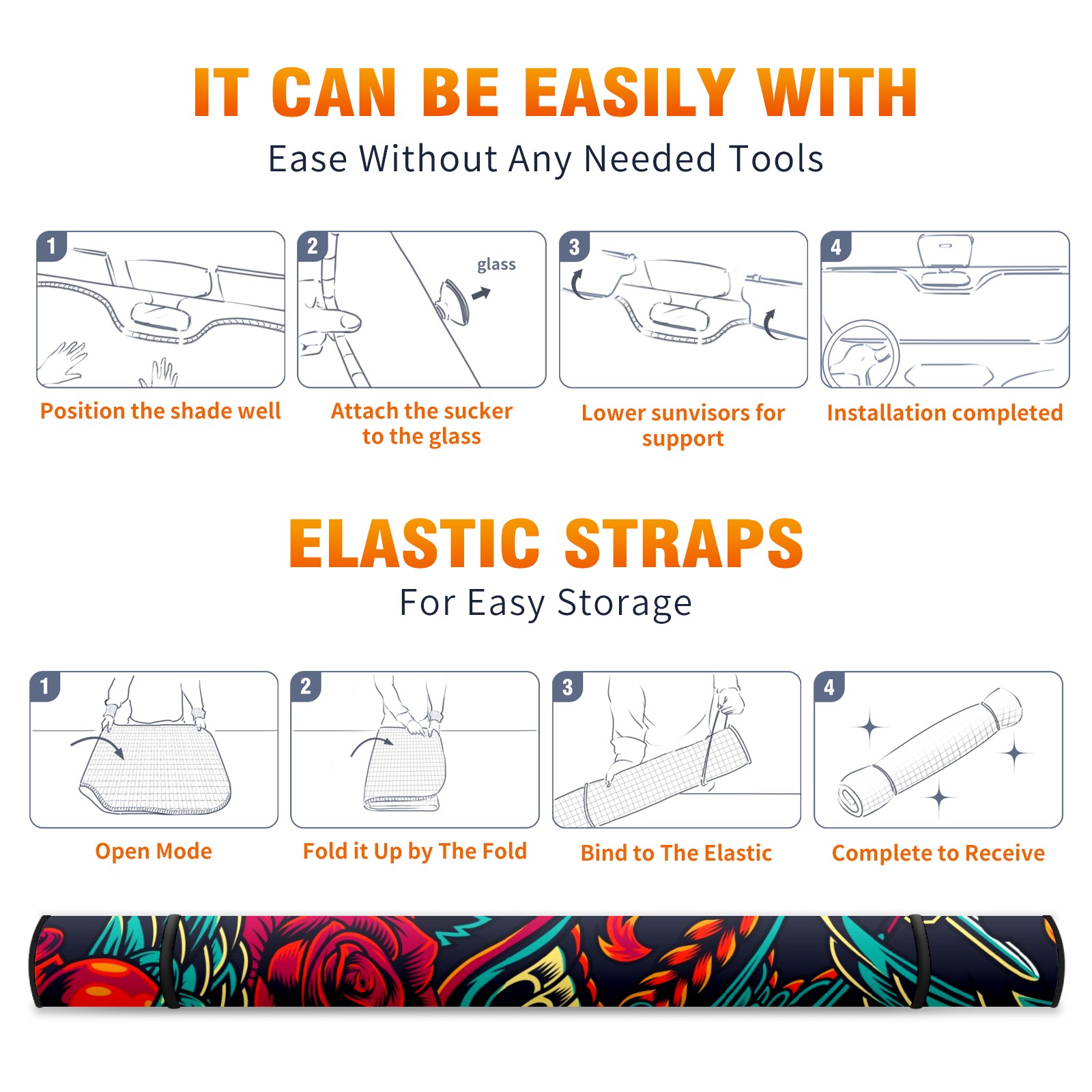 IT CAN BE EASILY WITH
Ease Without Any Needed Tools

1
Position the shade well

2
glass
Attach the sucker to the glass

3
Lower sunvisors for support

4
Installation completed

ELASTIC STRAPS
For Easy Storage

1
Open Mode

2
Fold it Up by The Fold

3
Bind to The Elastic

4
Complete to Receive