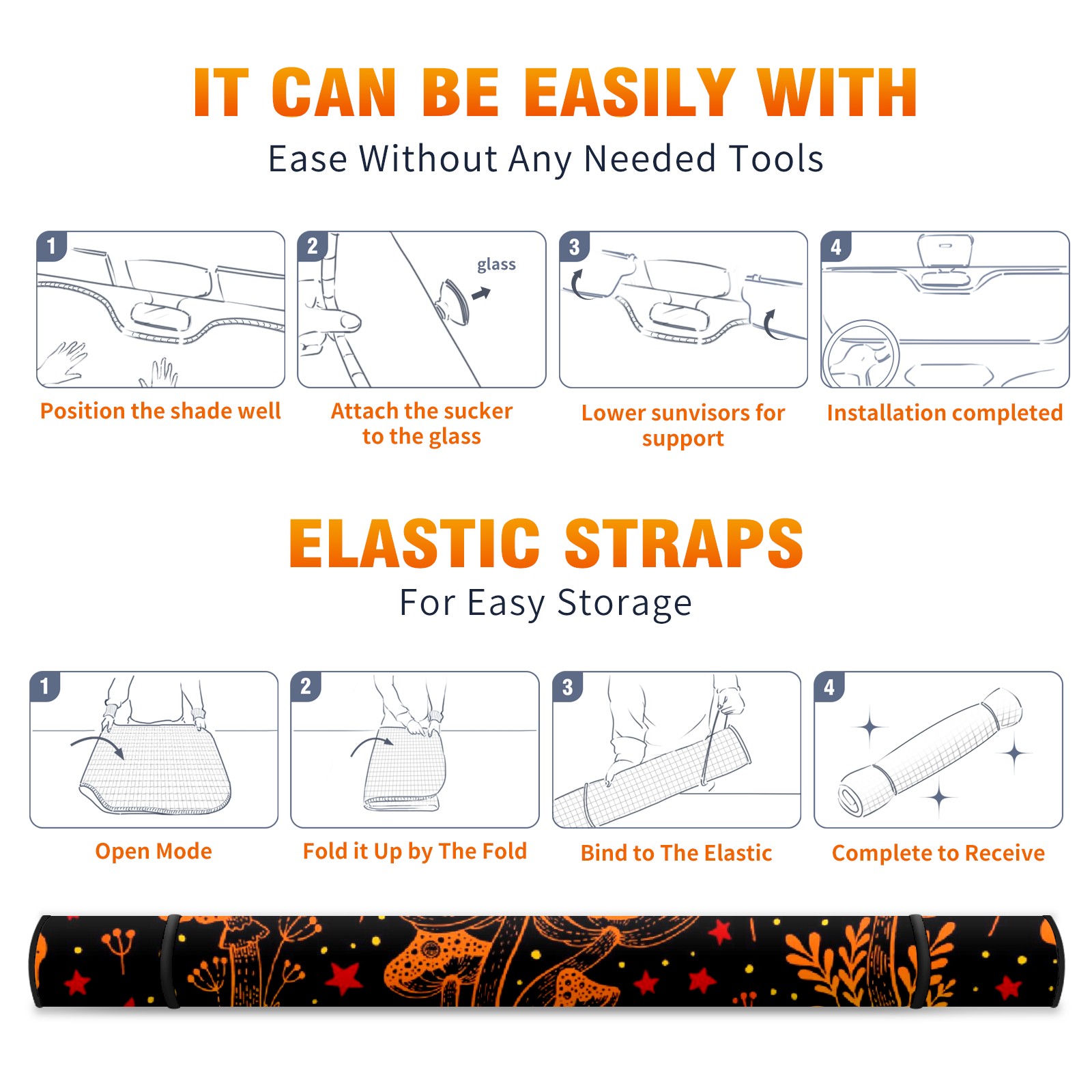 IT CAN BE EASILY WITH
Ease Without Any Needed Tools

1
Position the shade well

2
glass
Attach the sucker to the glass

3
Lower sunvisors for support

4
Installation completed

ELASTIC STRAPS
For Easy Storage

1
Open Mode

2
Fold it Up by The Fold

3
Bind to The Elastic

4
Complete to Receive